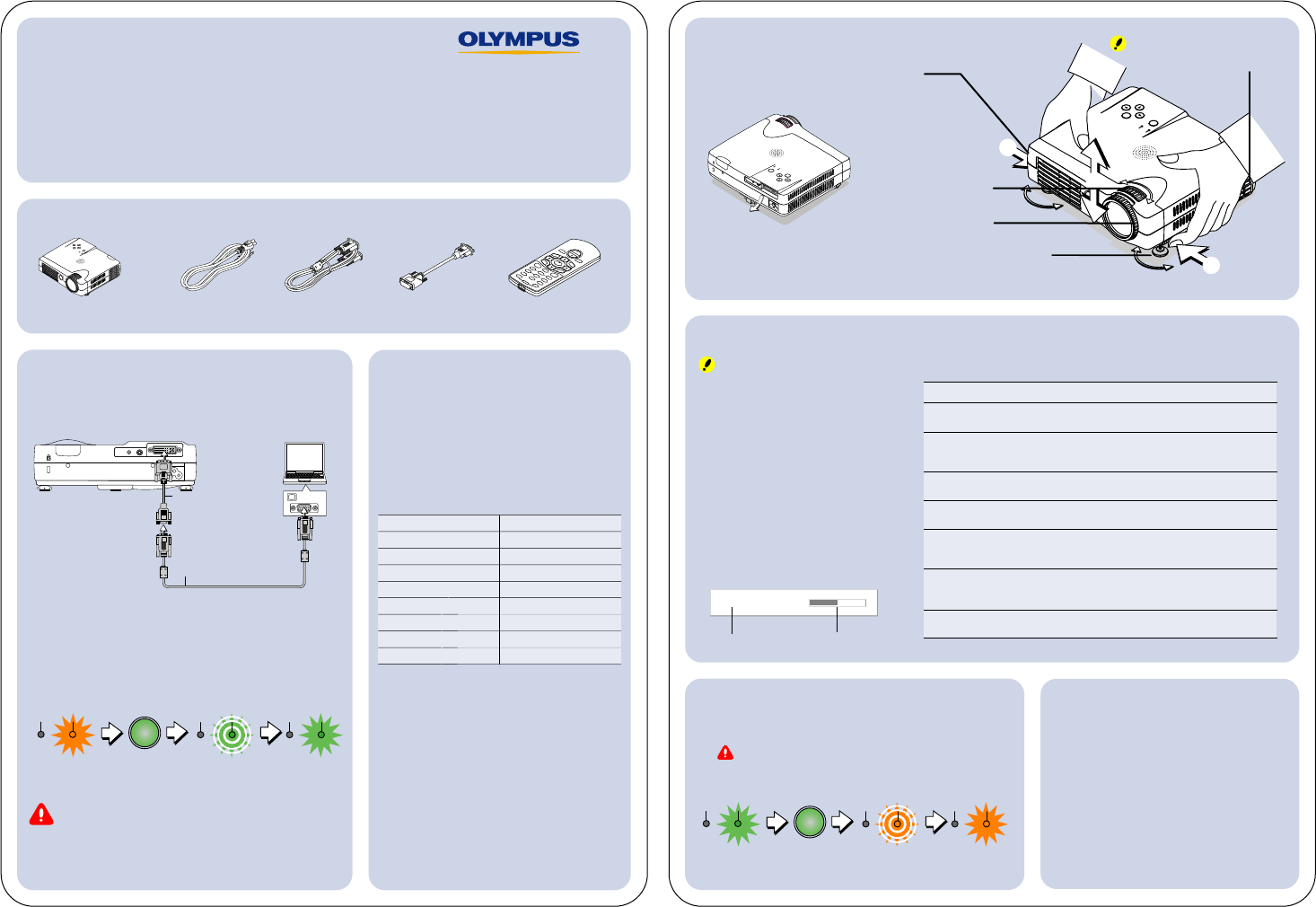 OLYMPUS