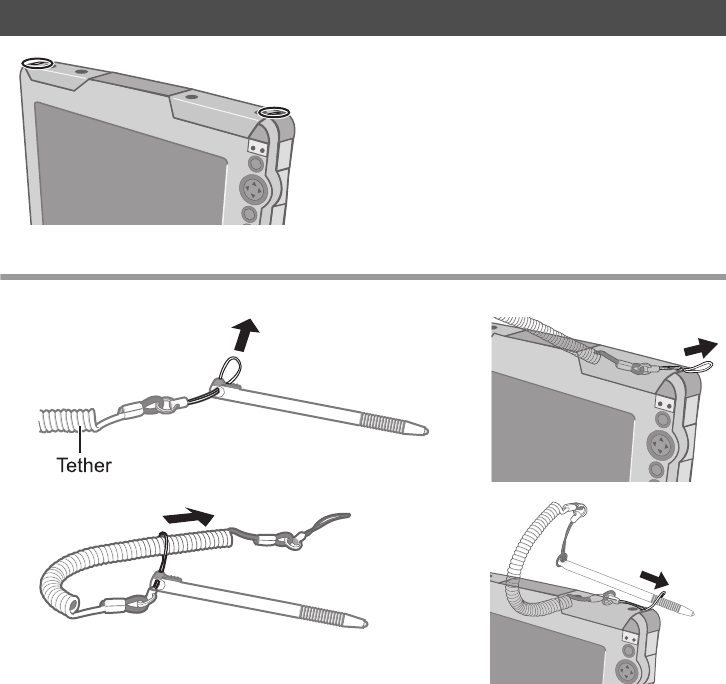 Tether