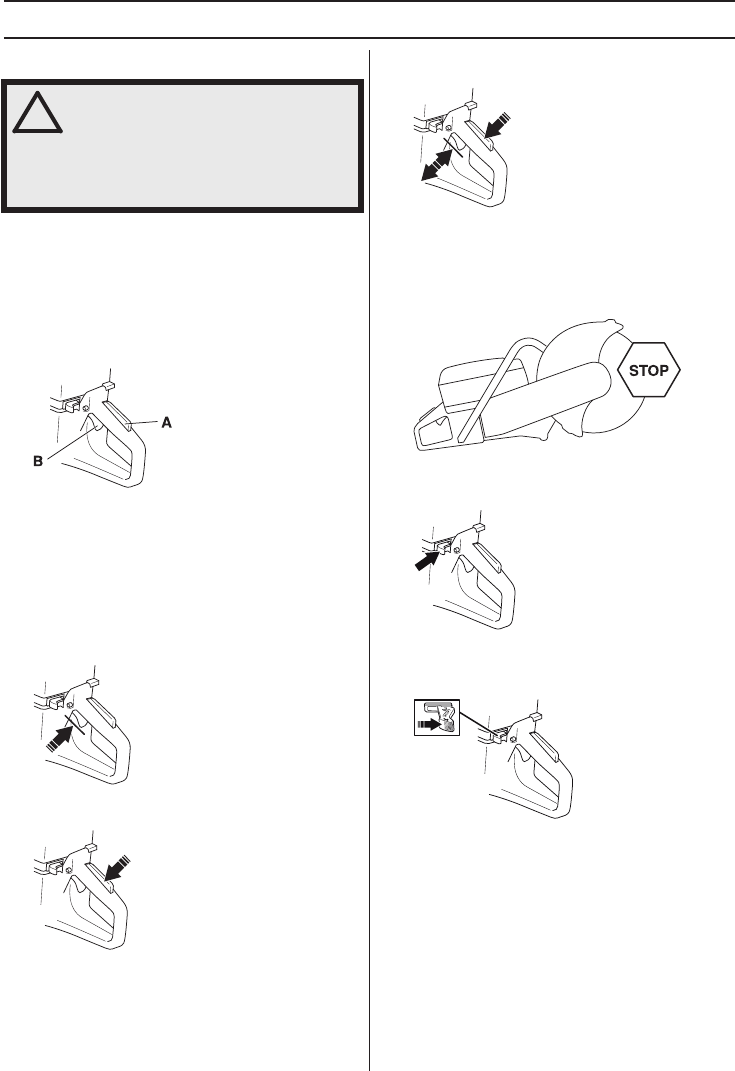 A

B

STOP