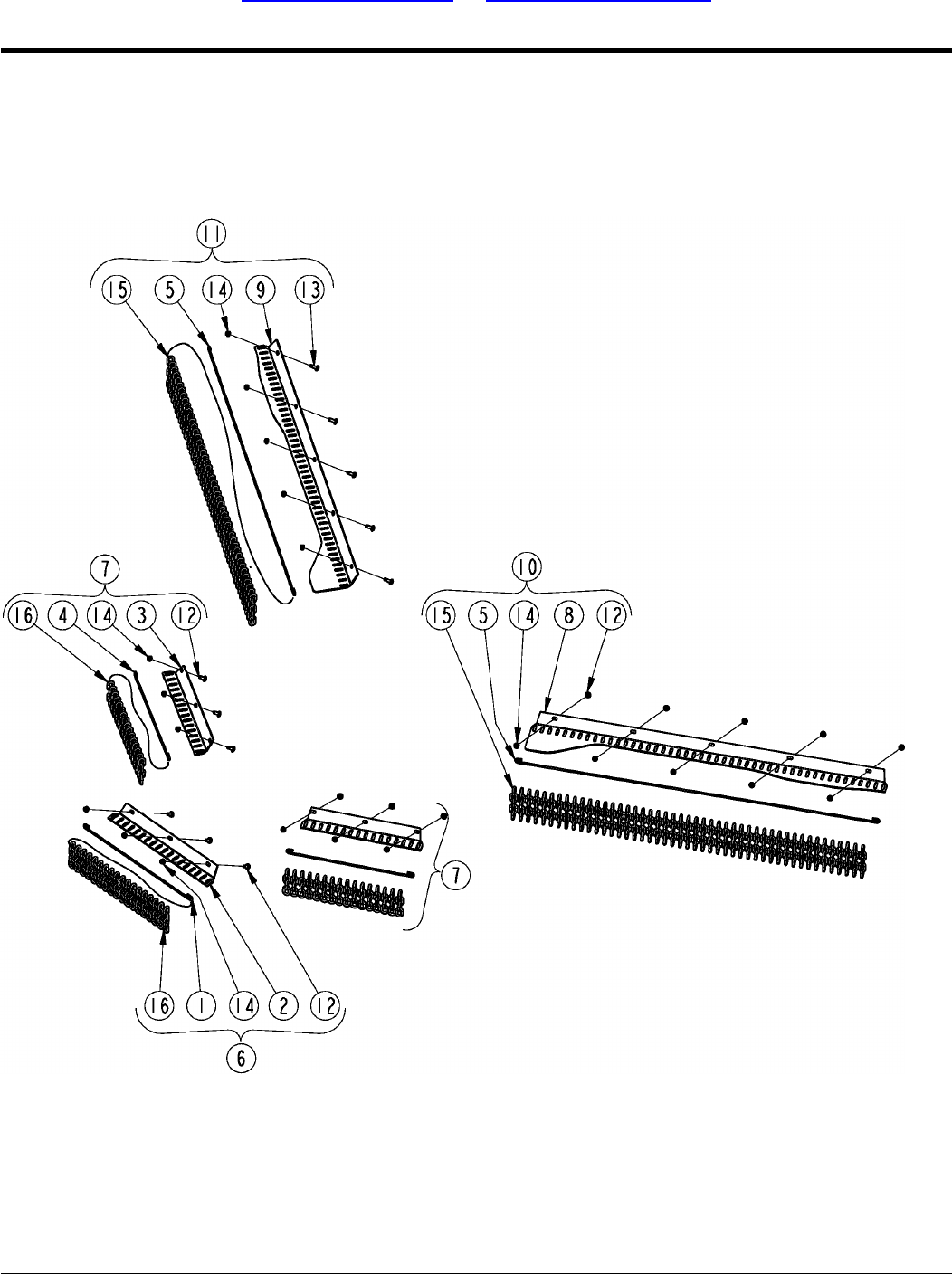 11
15 5 14 9 13

7
16 4 14 3 12

10
15 5 14 8 12

7

16 1 14 2 12
6