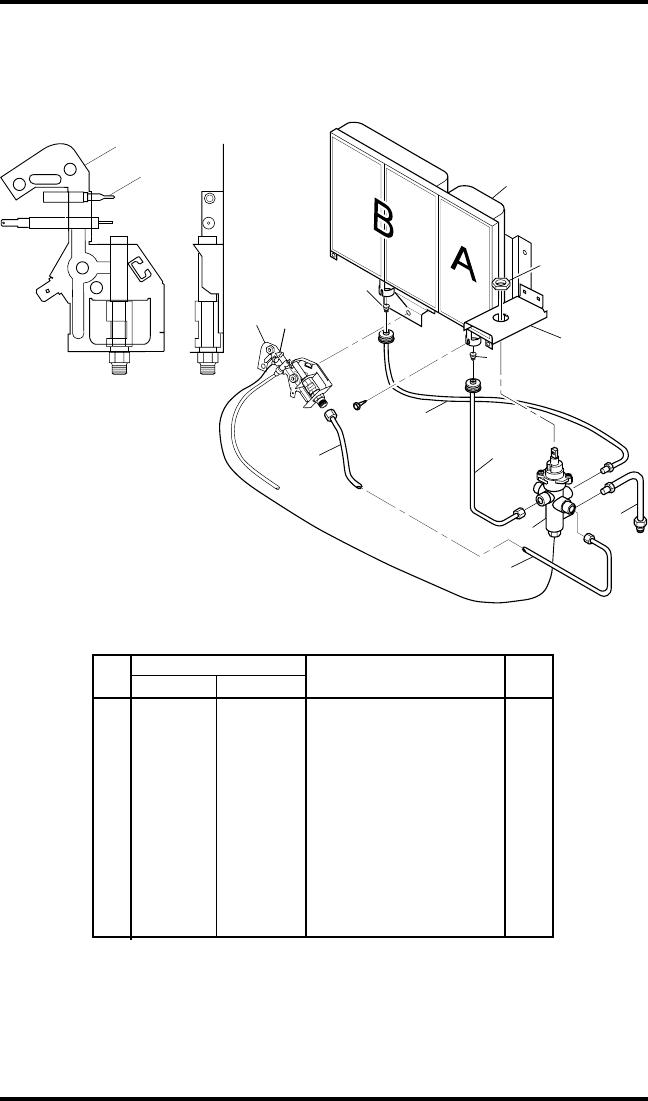 B
A