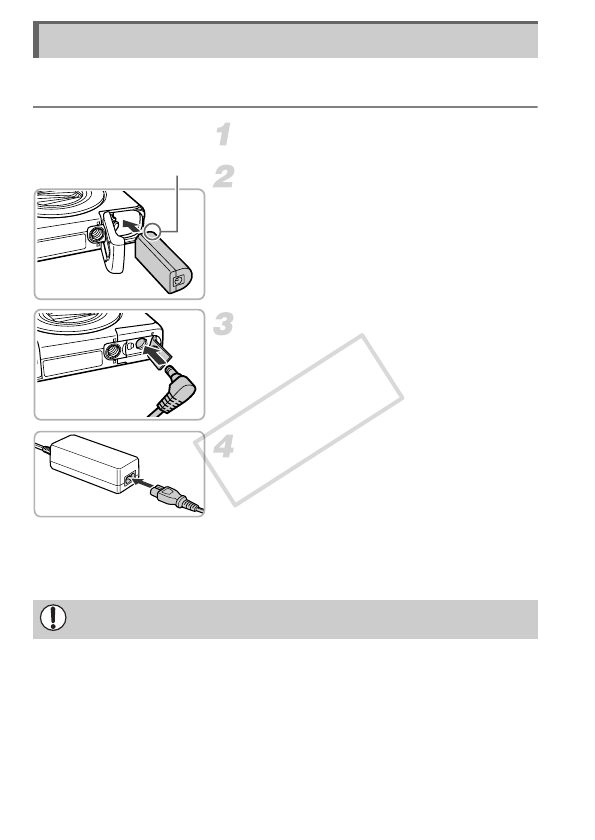 1

2

3

4