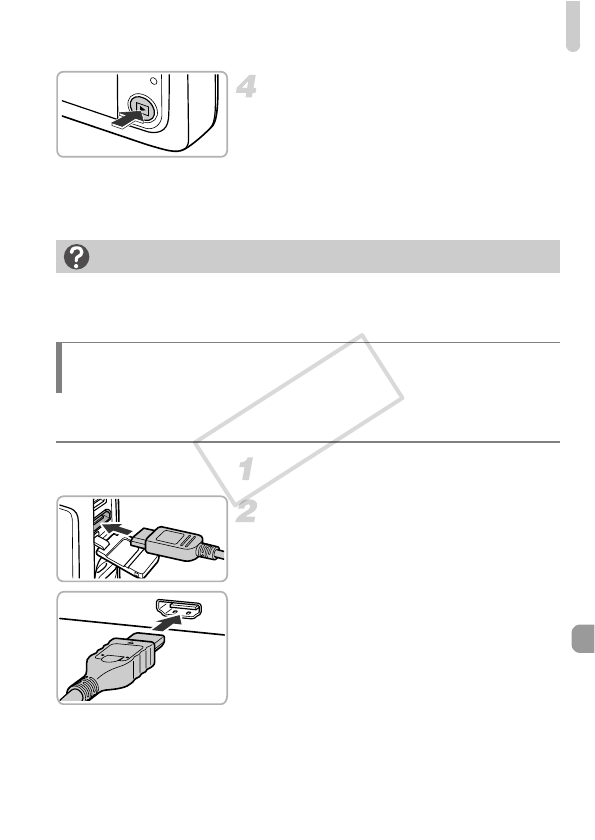 4

1

2