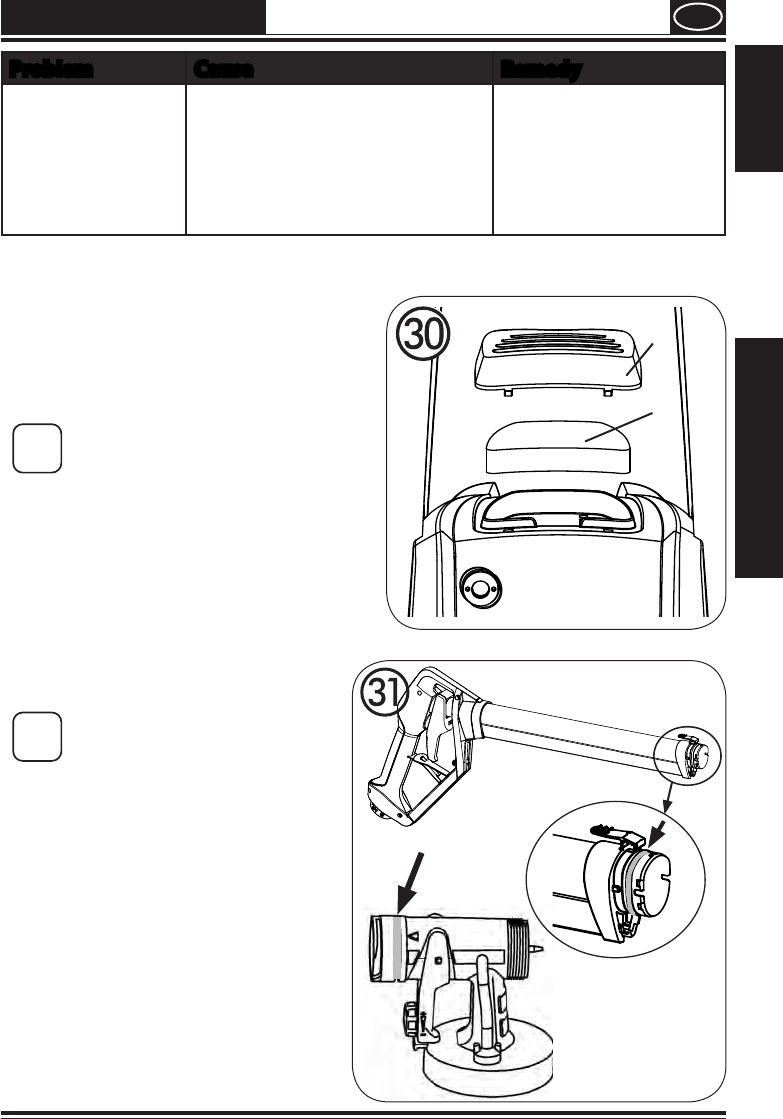 | Problem | Cause | Remedy |
|---|---|---|
| | | |

30

31