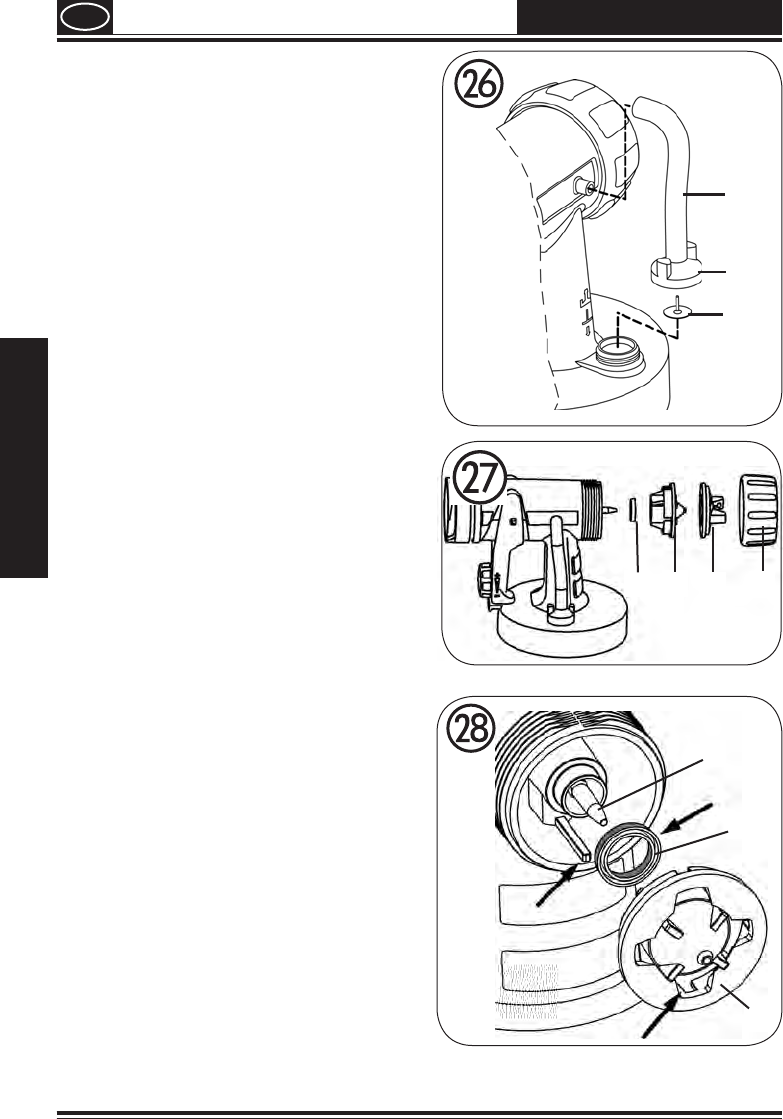 26

27

28