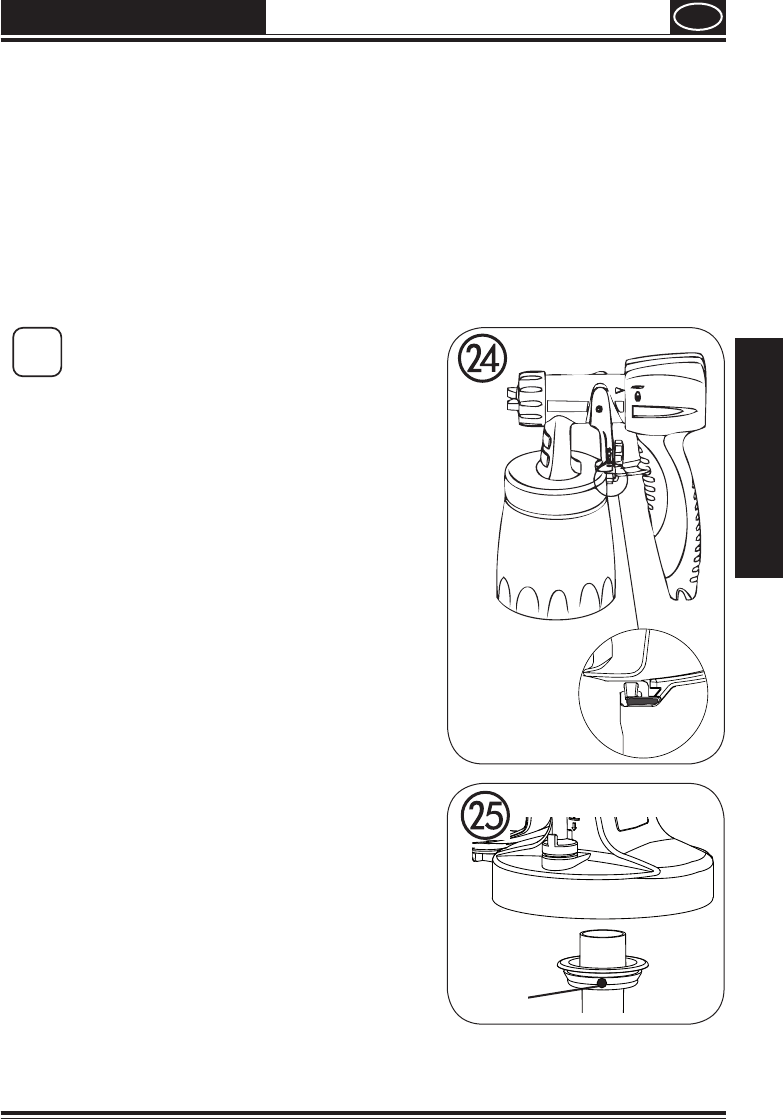 24

25