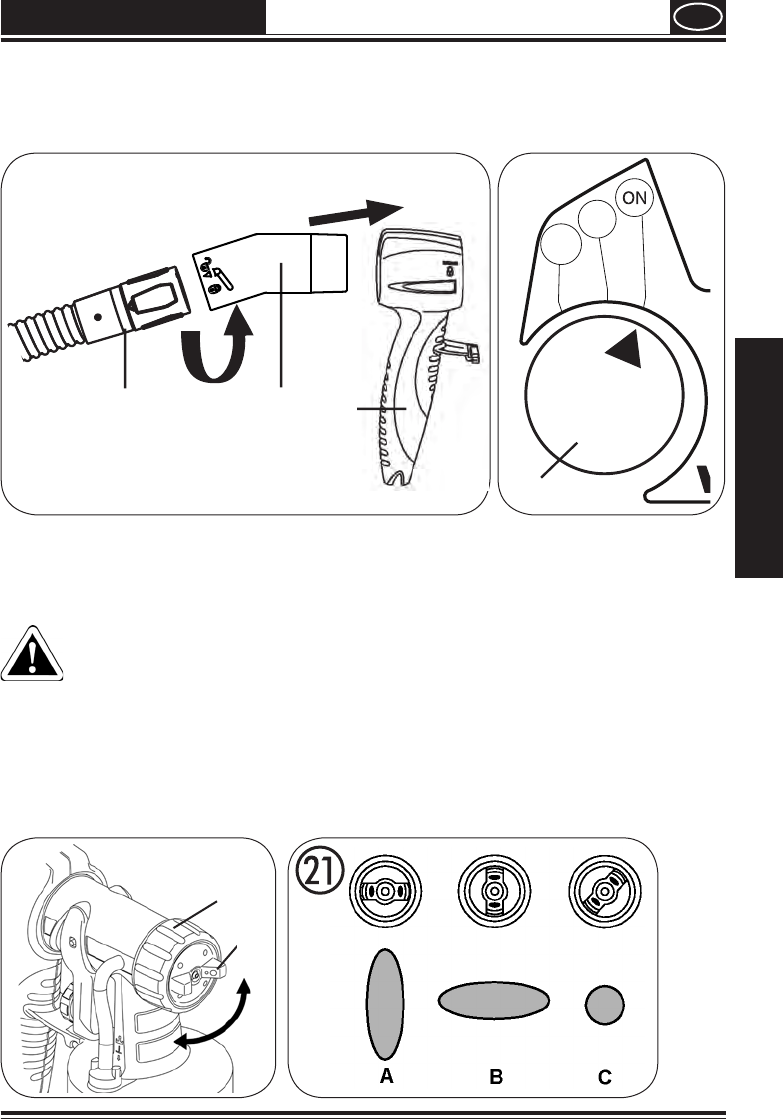 ON

21

A B C