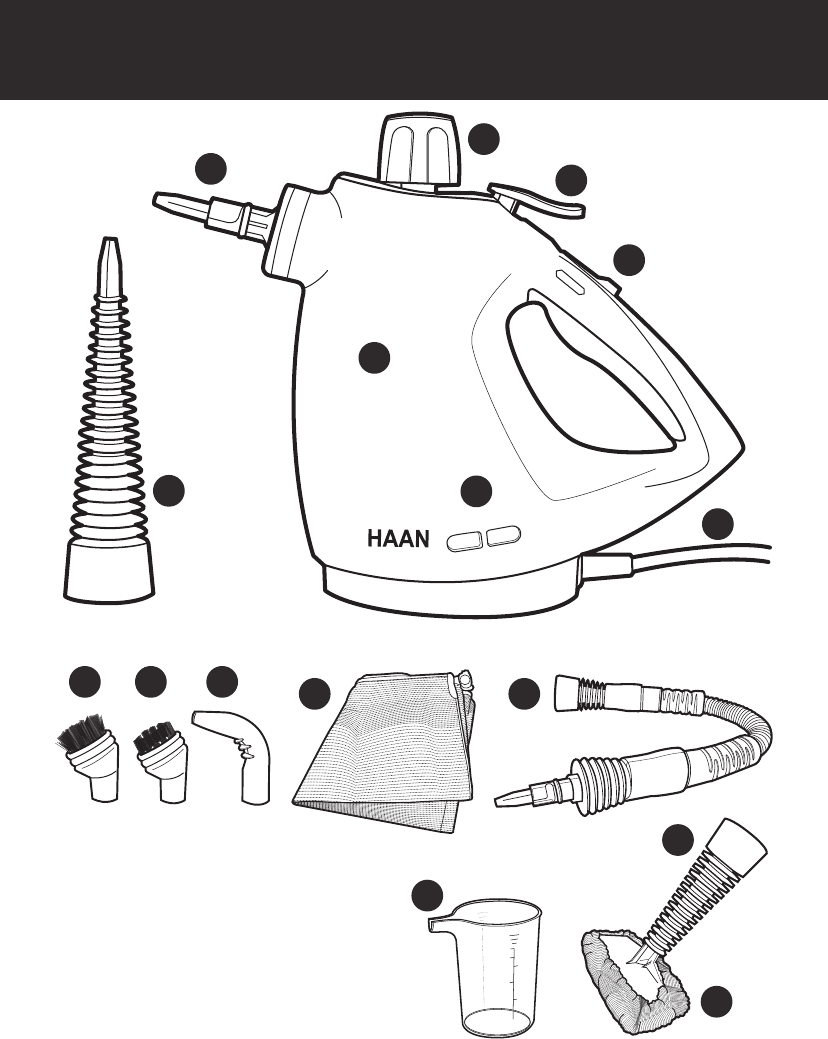 HAAN