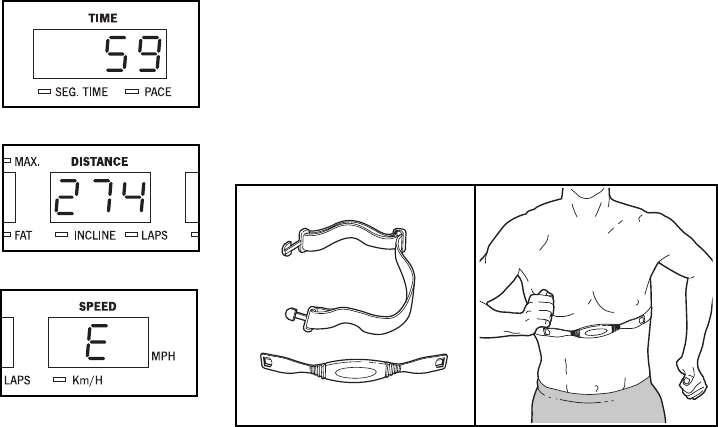 TIME

59

SEG. TIME PACE

MAX. DISTANCE

274

FAT INCLINE LAPS

SPEED

E

MPH

LAPS Km/H