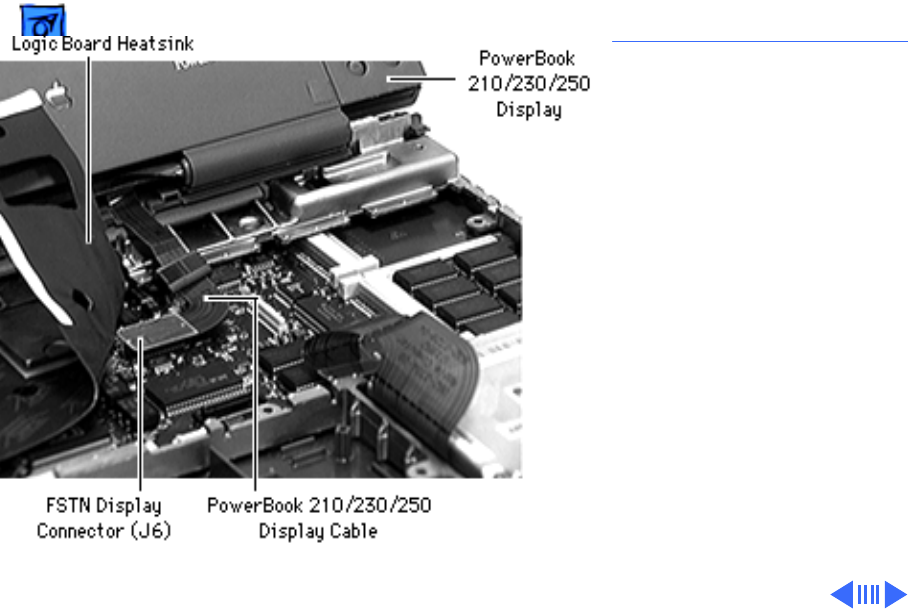 Logic Board Heatsink

PowerBook 210/230/250 Display

FSTN Display Connector (J6)

PowerBook 210/230/250 Display Cable