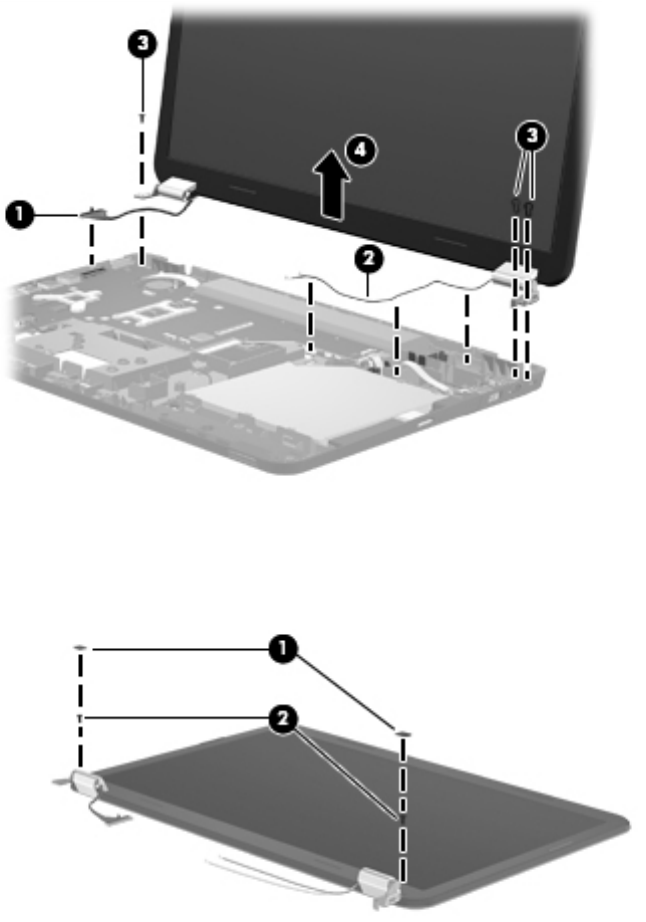 3

4

3

1

2

1

2