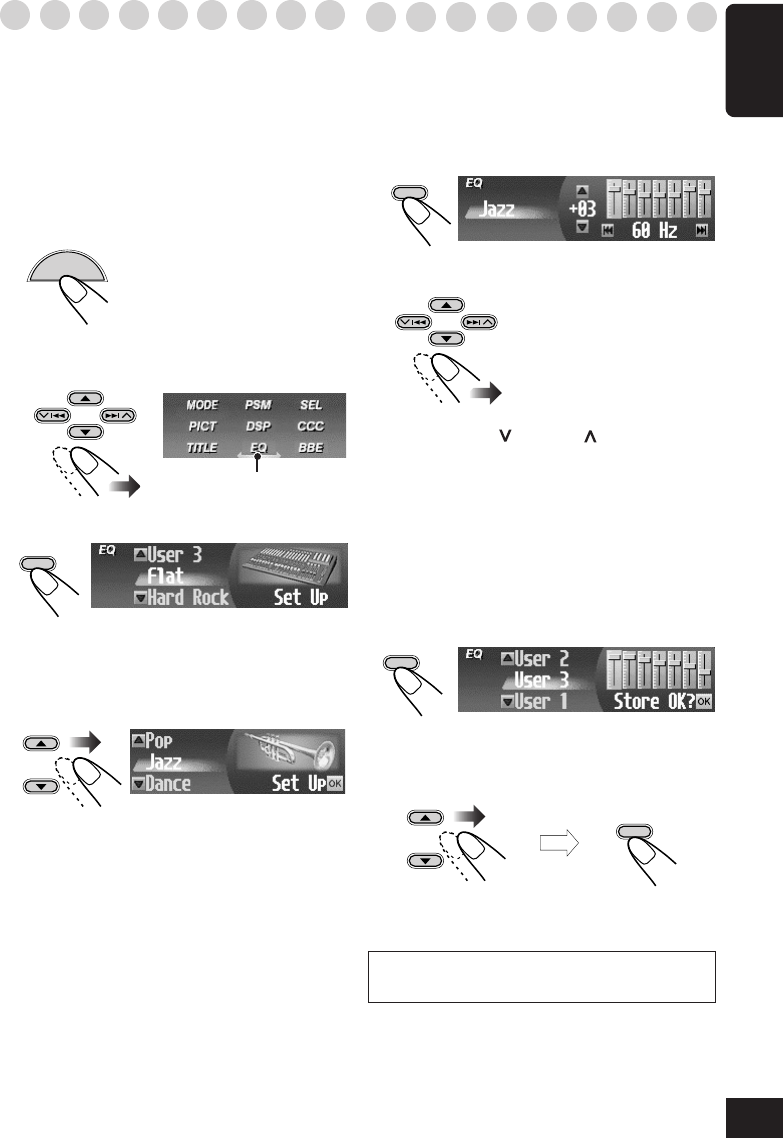 MODE PSM SEL
PICT DSP CCC
TITLE EQ BBE

EQ
User 3
Flat
Hard Rock
Set Up

Pop
Jazz
Dance
Set Up OK

EQ
Jazz
+03
60 Hz

EQ
User 2
User 3
User 1
Store OK? OK