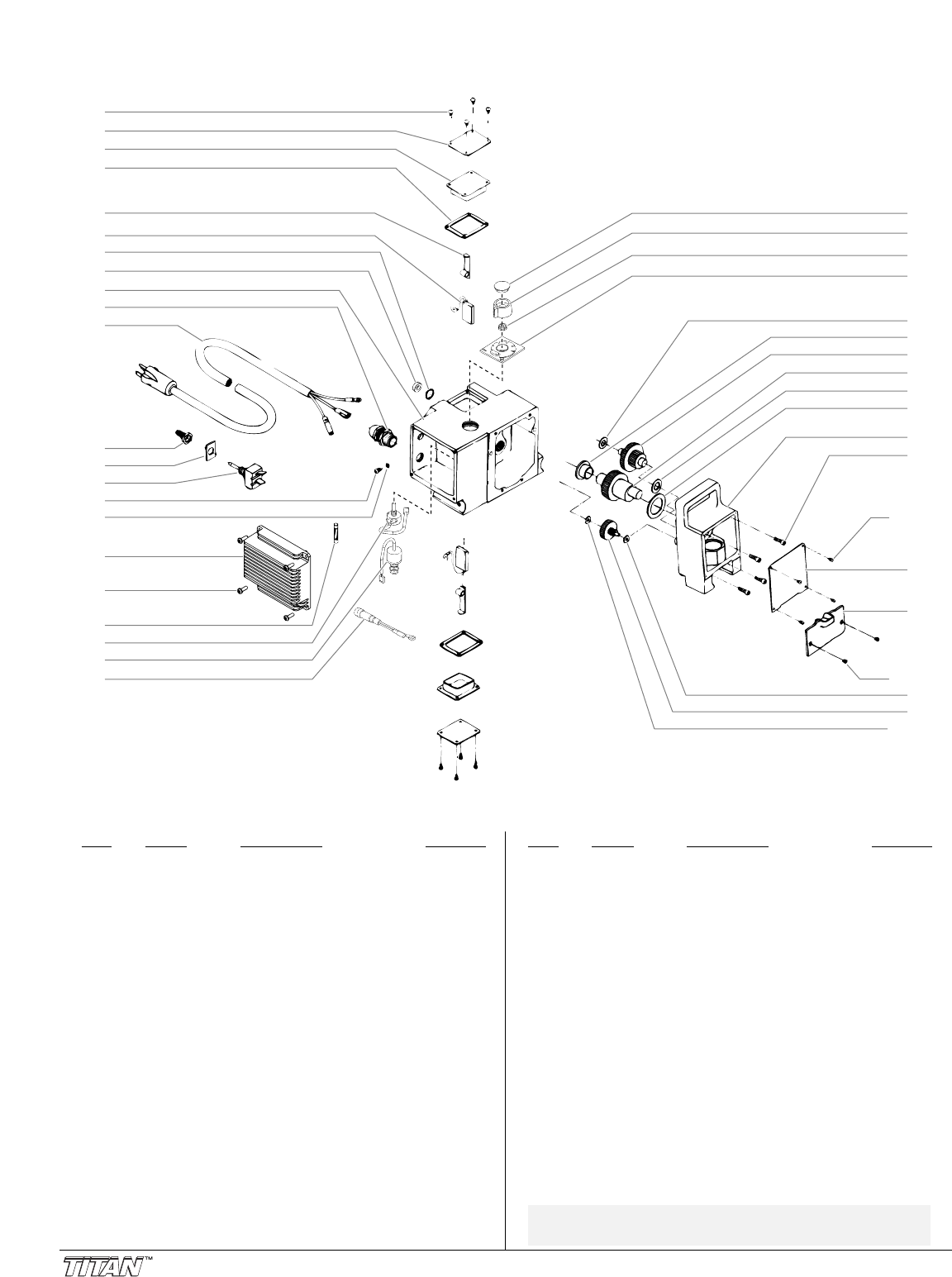 TITAN™