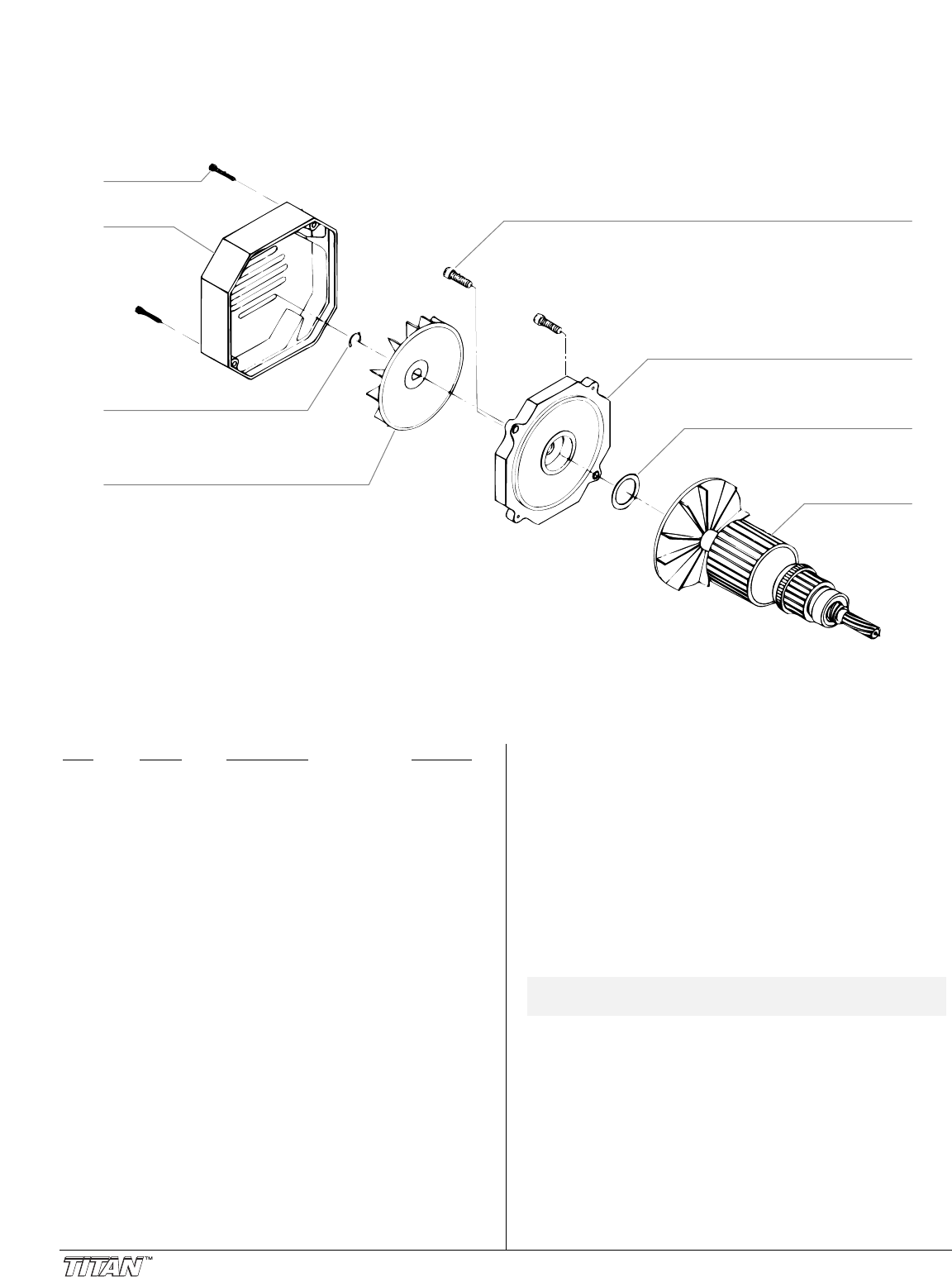 TITAN™