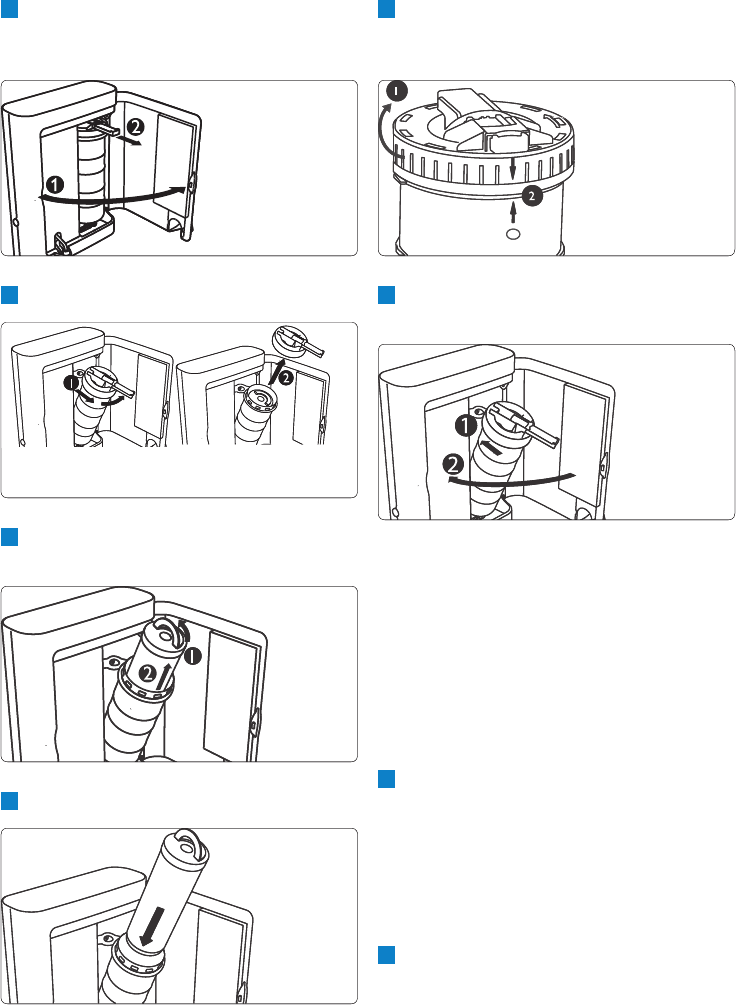 1

2

1

2

1

2

1

2

1

2