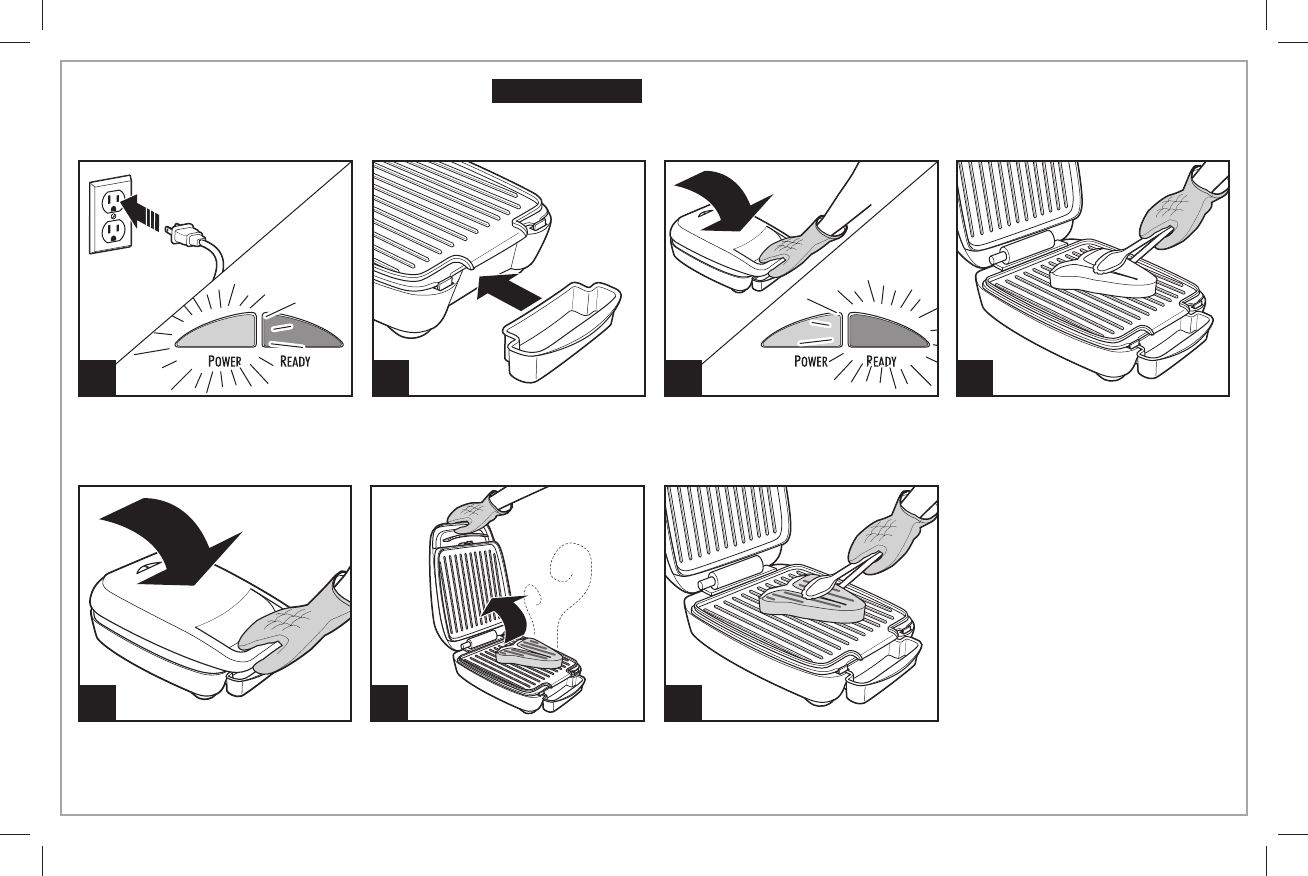 POWER READY

POWER READY