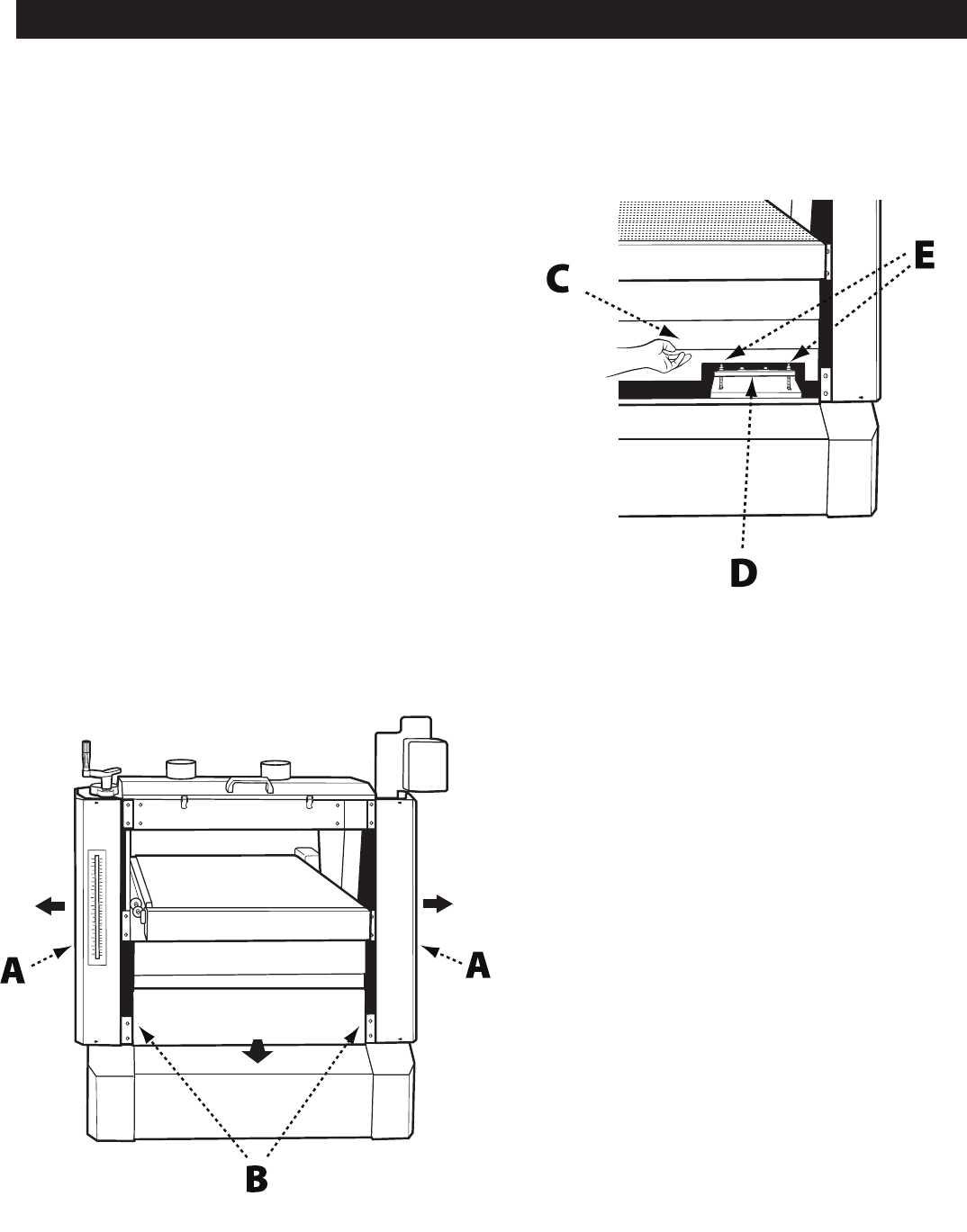 C

E

D

A

A

B