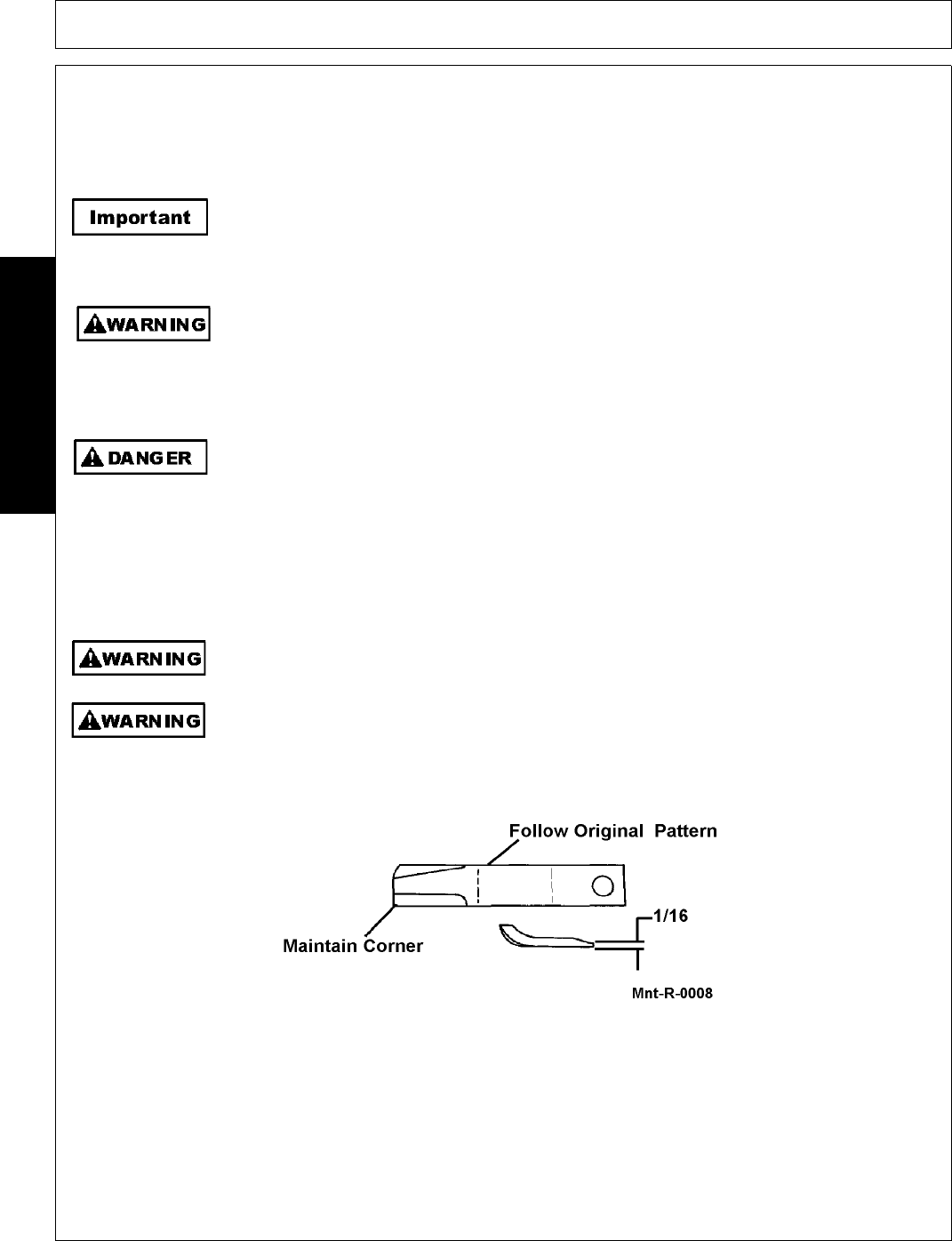 Important

WARNING

DANGER

WARNING

WARNING

Follow Original Pattern

Maintain Corner

1/16

Mnt-R-0008