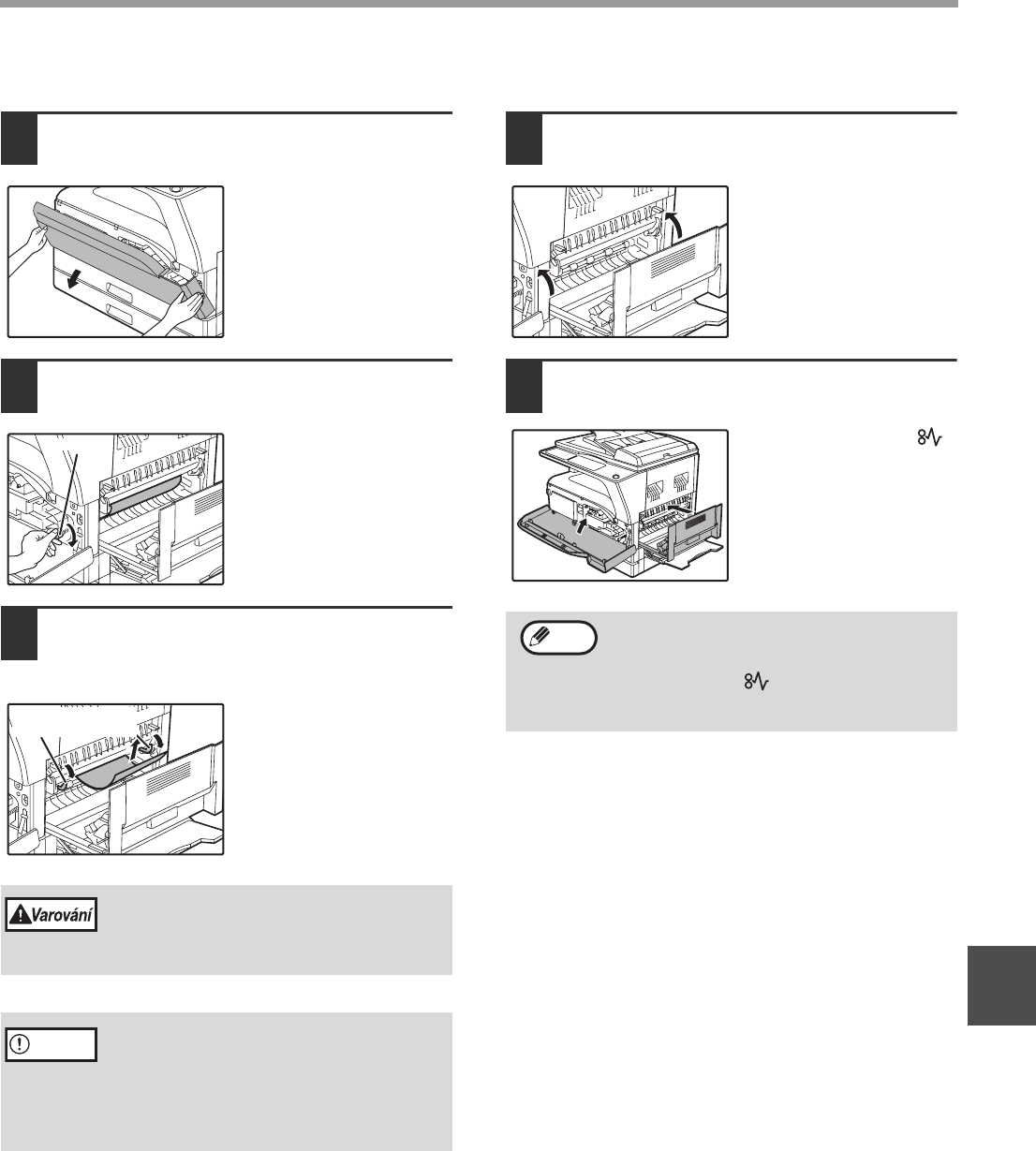 Varování