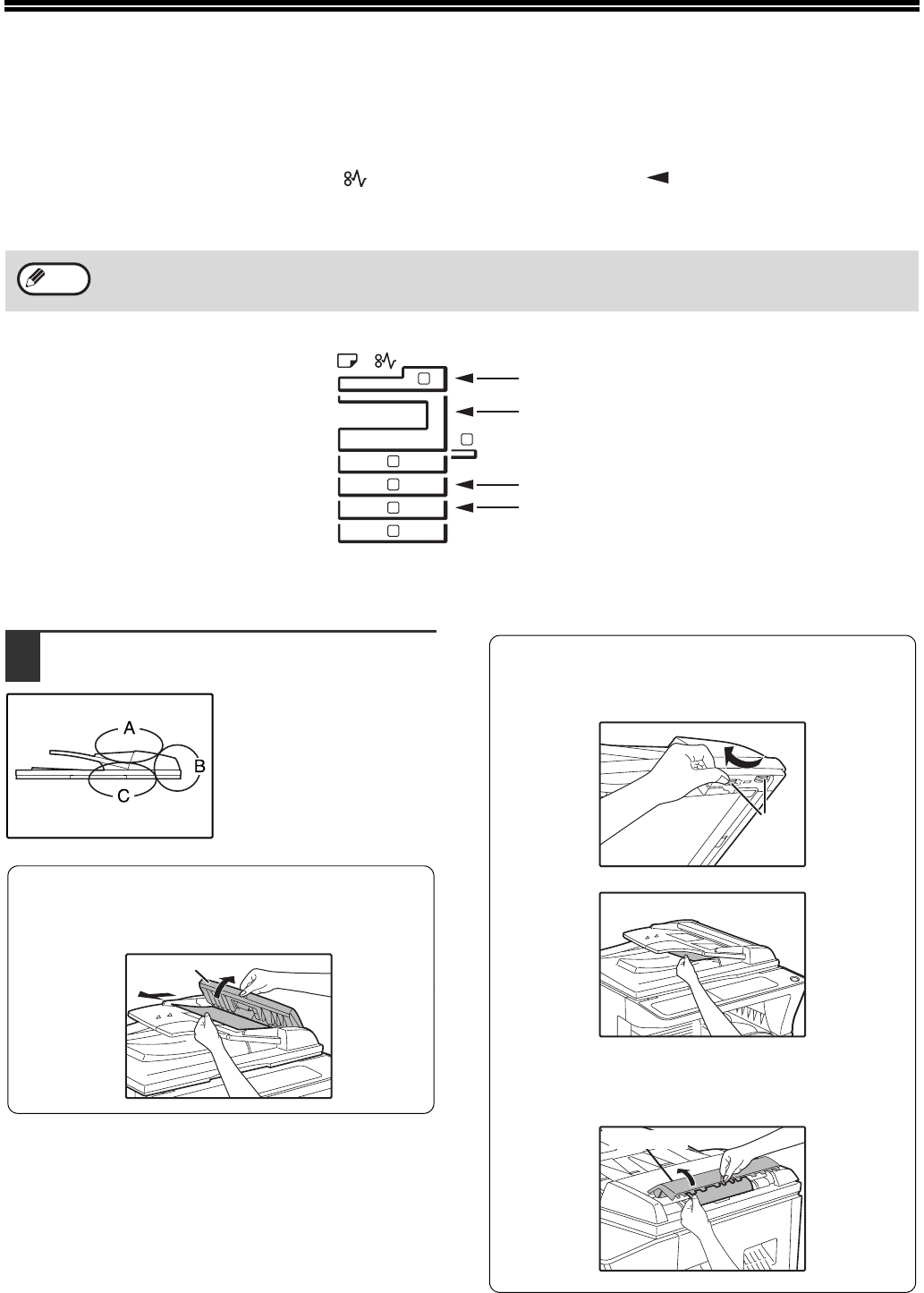 A
B
C