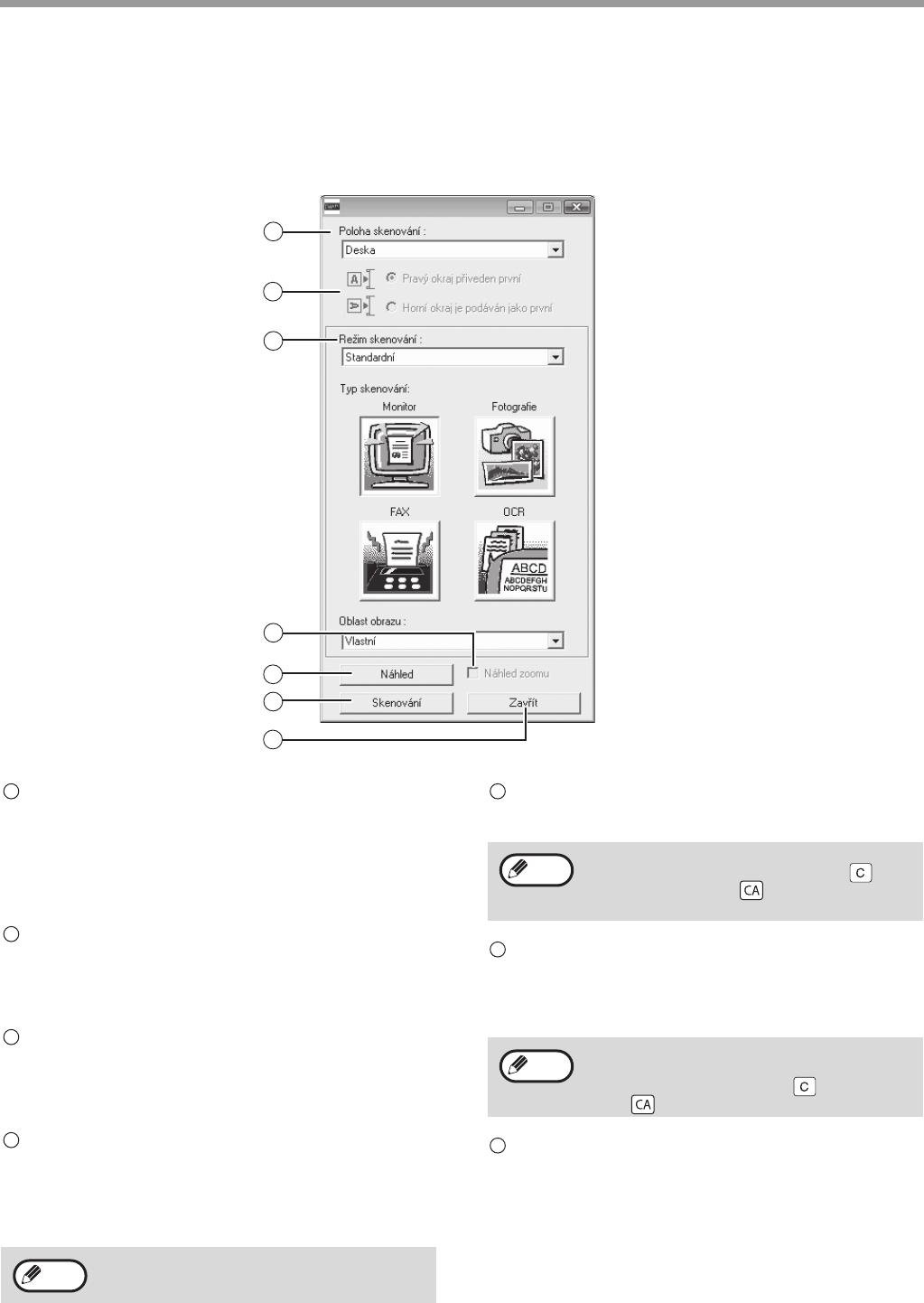 Poloha skenování :
Deska
Pravý okraj přiveden první
Horní okraj je podáván jako první
Režim skenování :
Standardní
Typ skenování:
Monitor
Fotografie
FAX
OCR
ABCD
ABCDEFGH
NOPQRSTU
Oblast obrazu :
Vlastní
Náhled
Náhled zoomu
Skenování
Zavřít

C
CA

C
CA