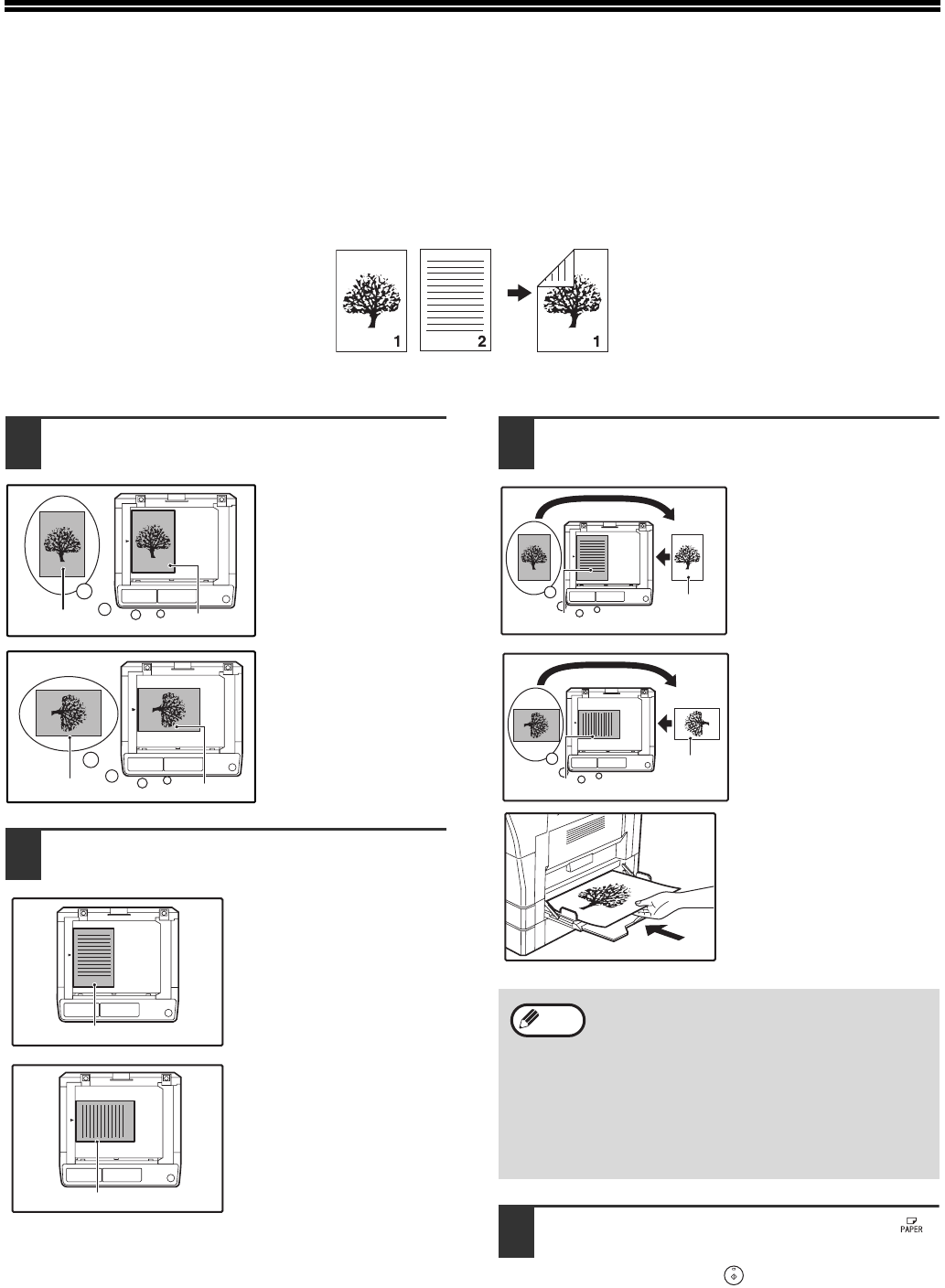 1

2

1

PAPER