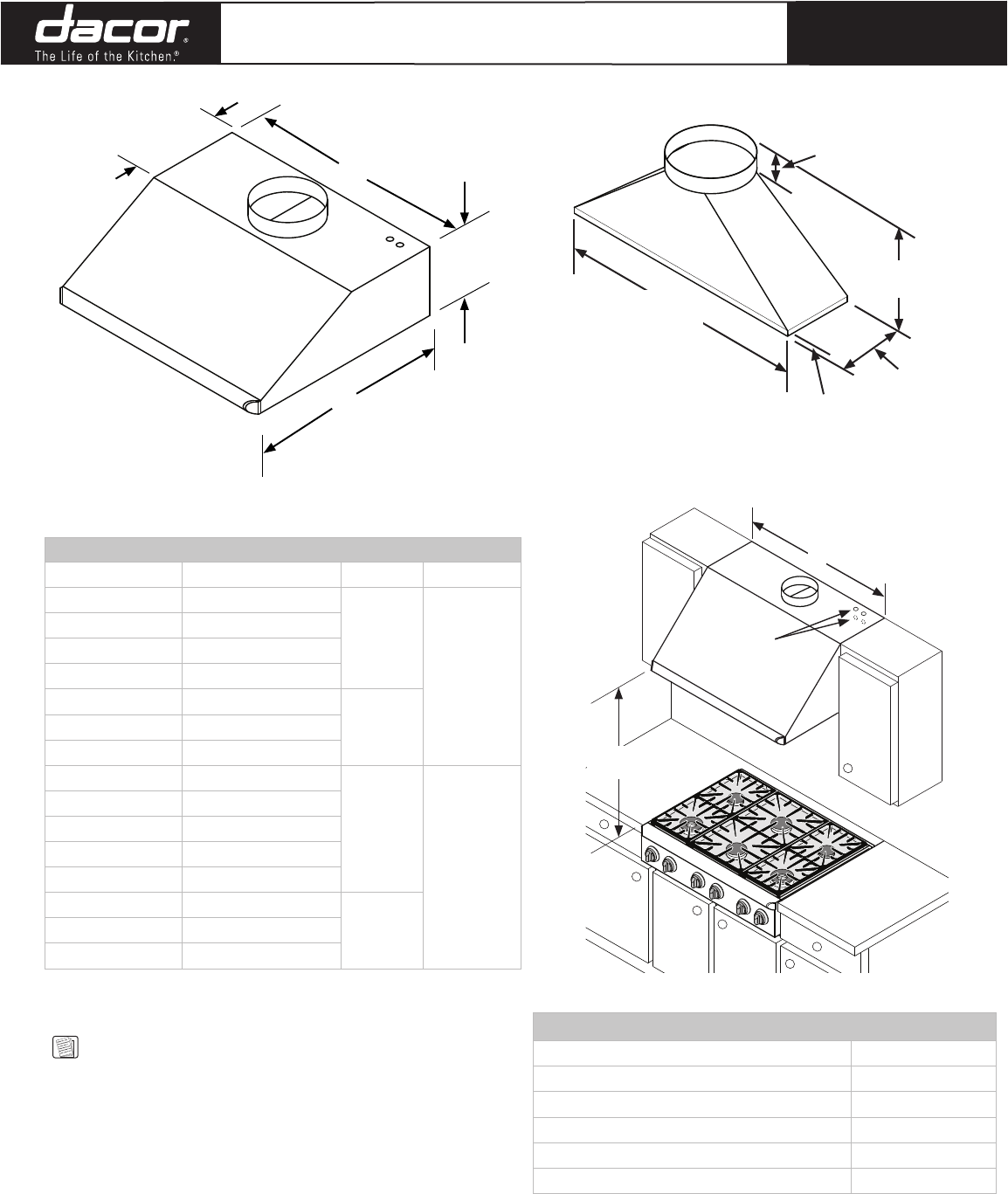 dacor®
The Life of the Kitchen.®