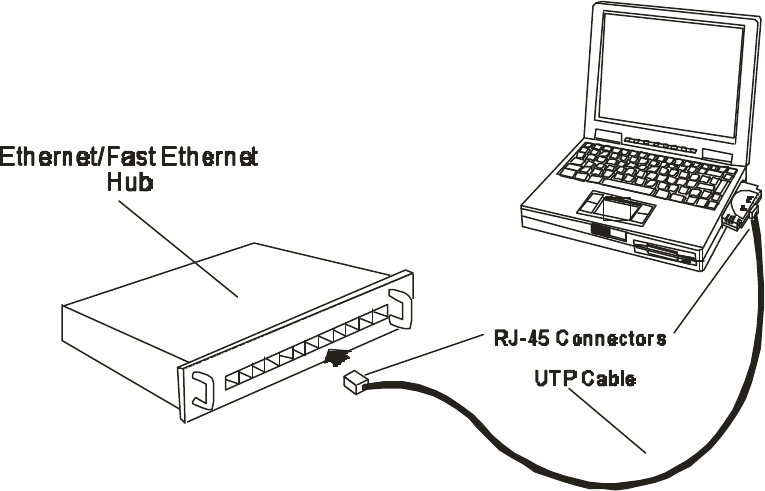 Ethernet/Fast Ethernet
Hub

RJ-45 Connectors

UTP Cable