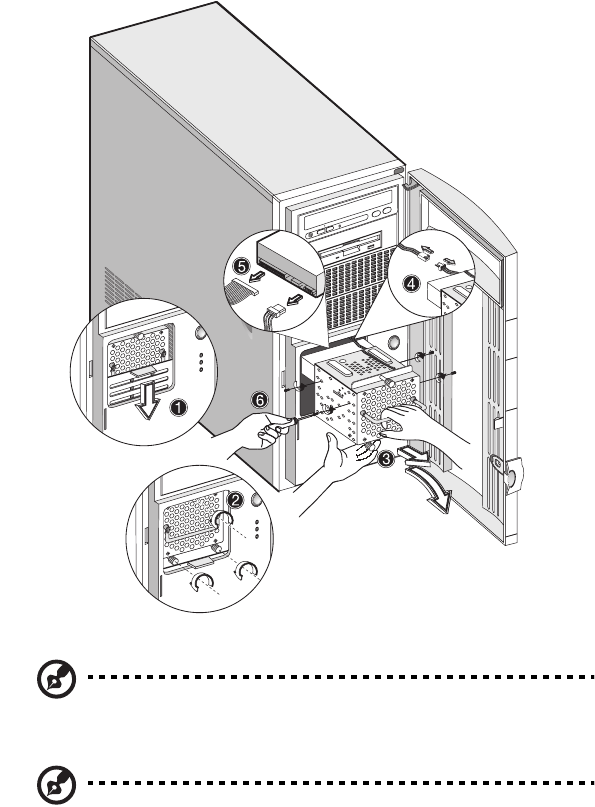 5

4

1

6

3

2