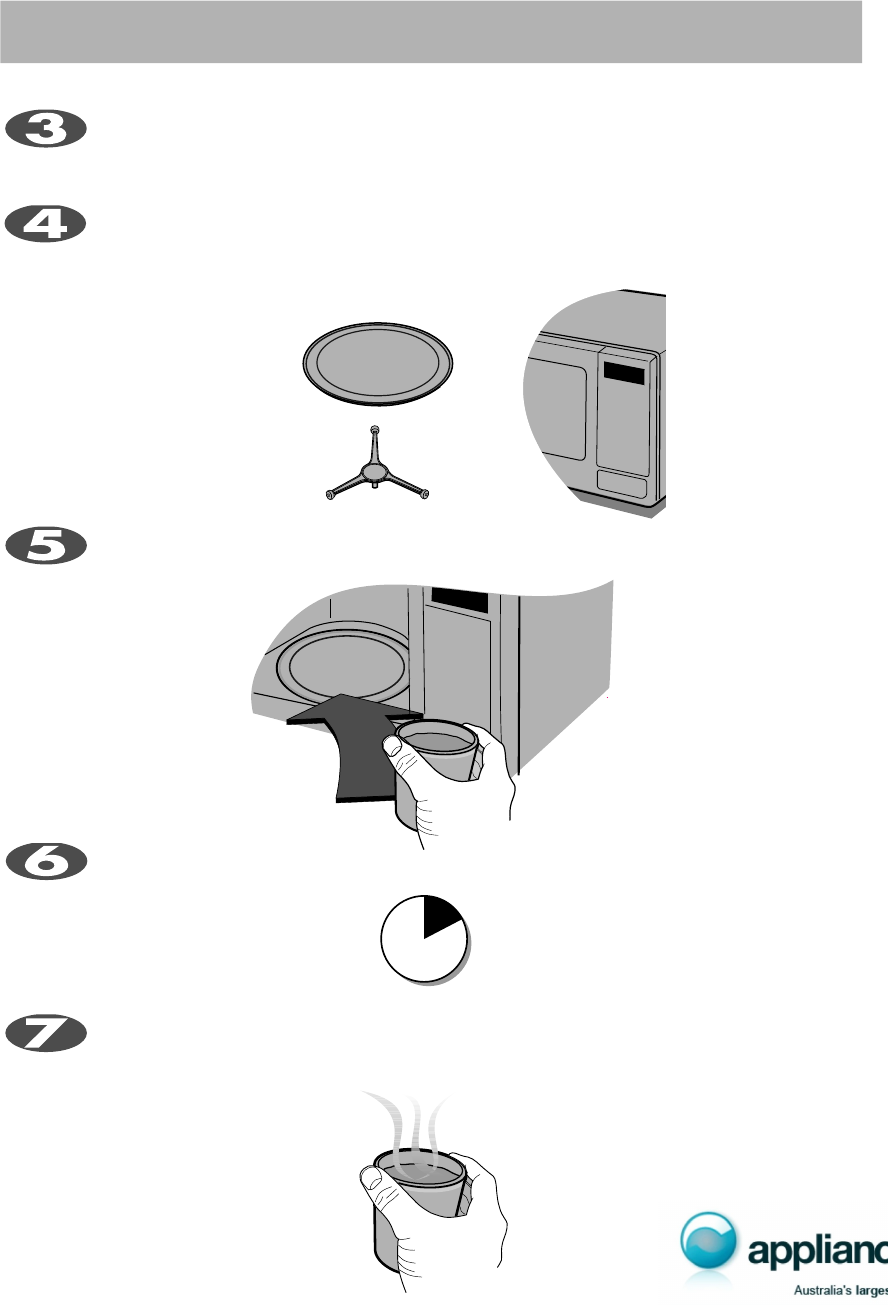 3

4

5

6

7

applianc

Australia's larges