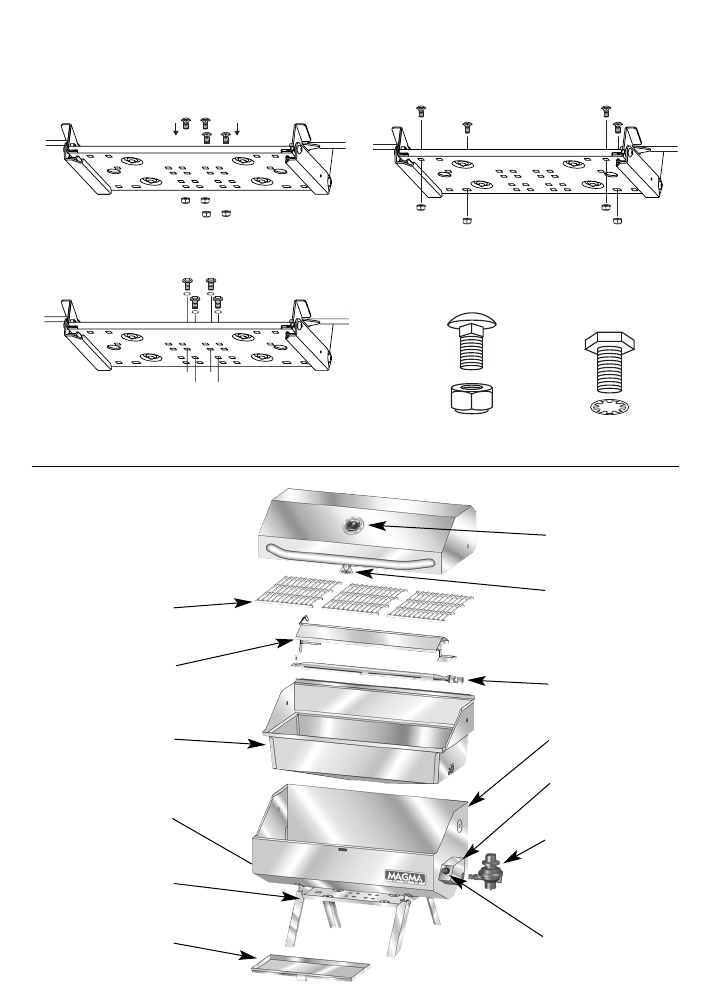 MAGMA