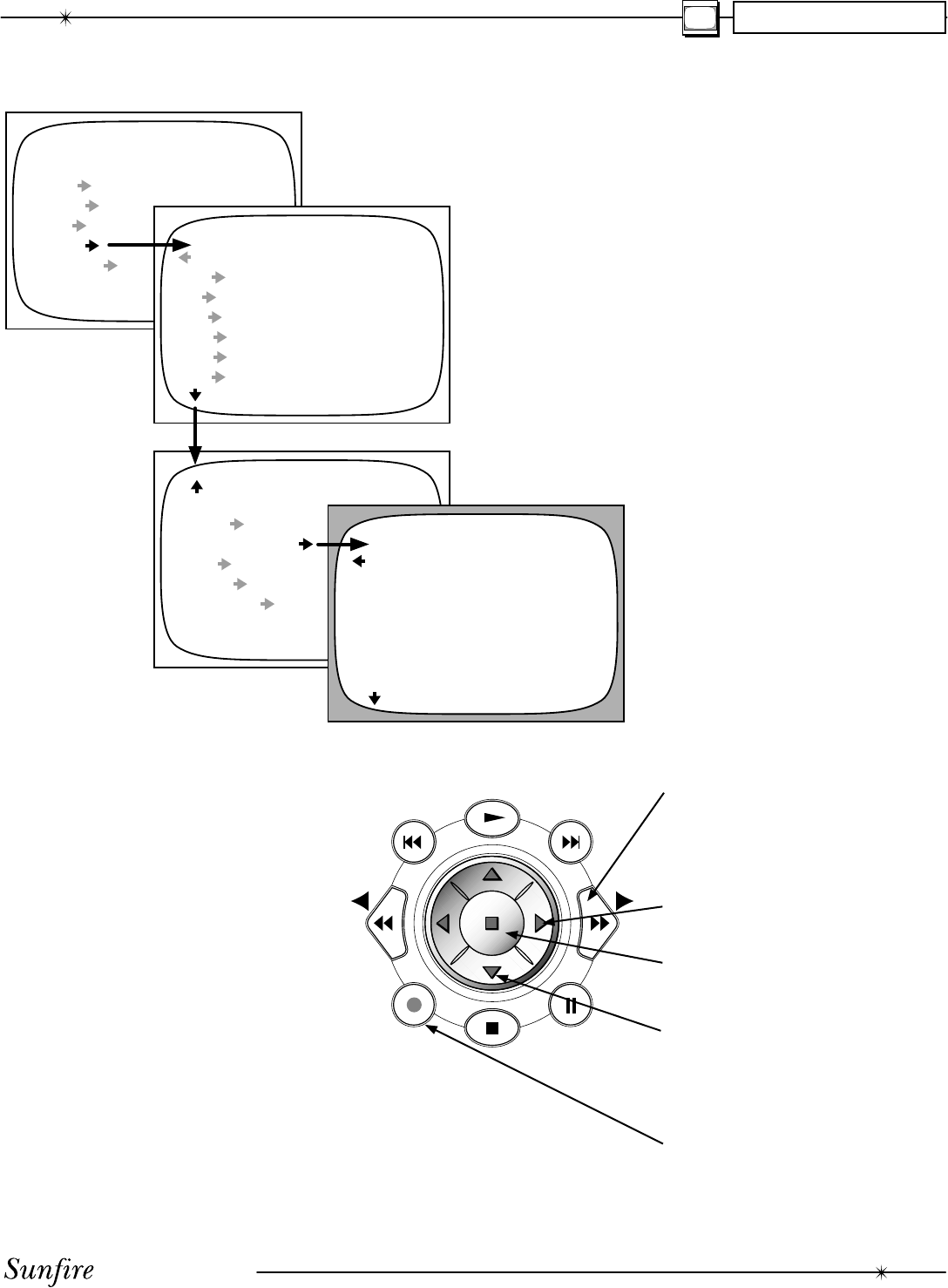 Sunfire