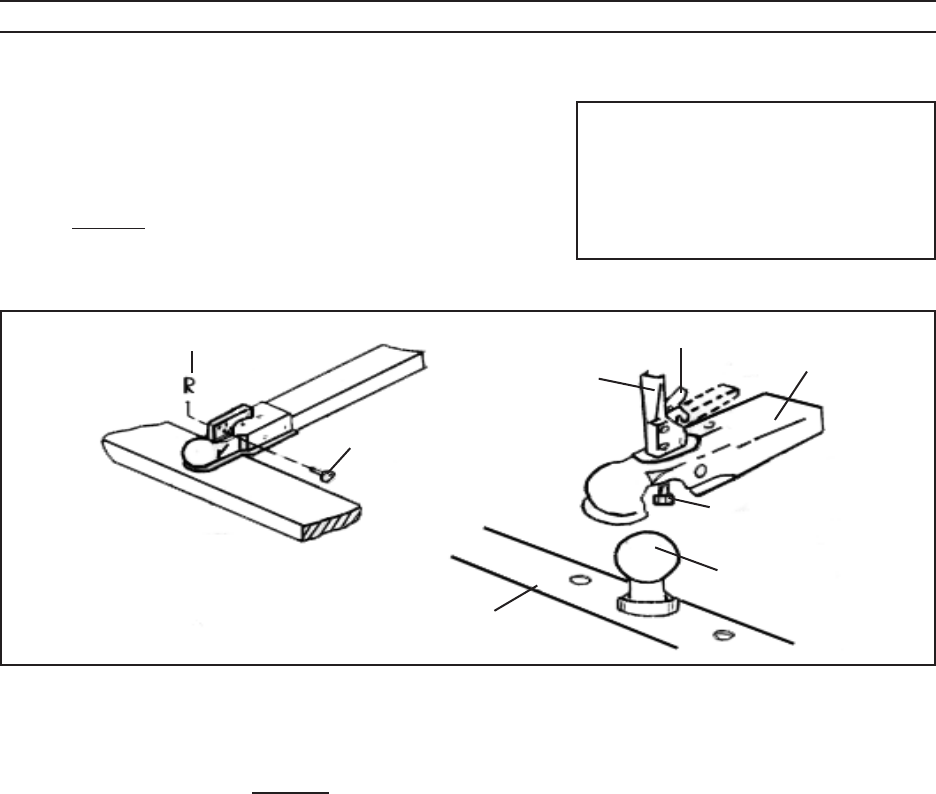 R