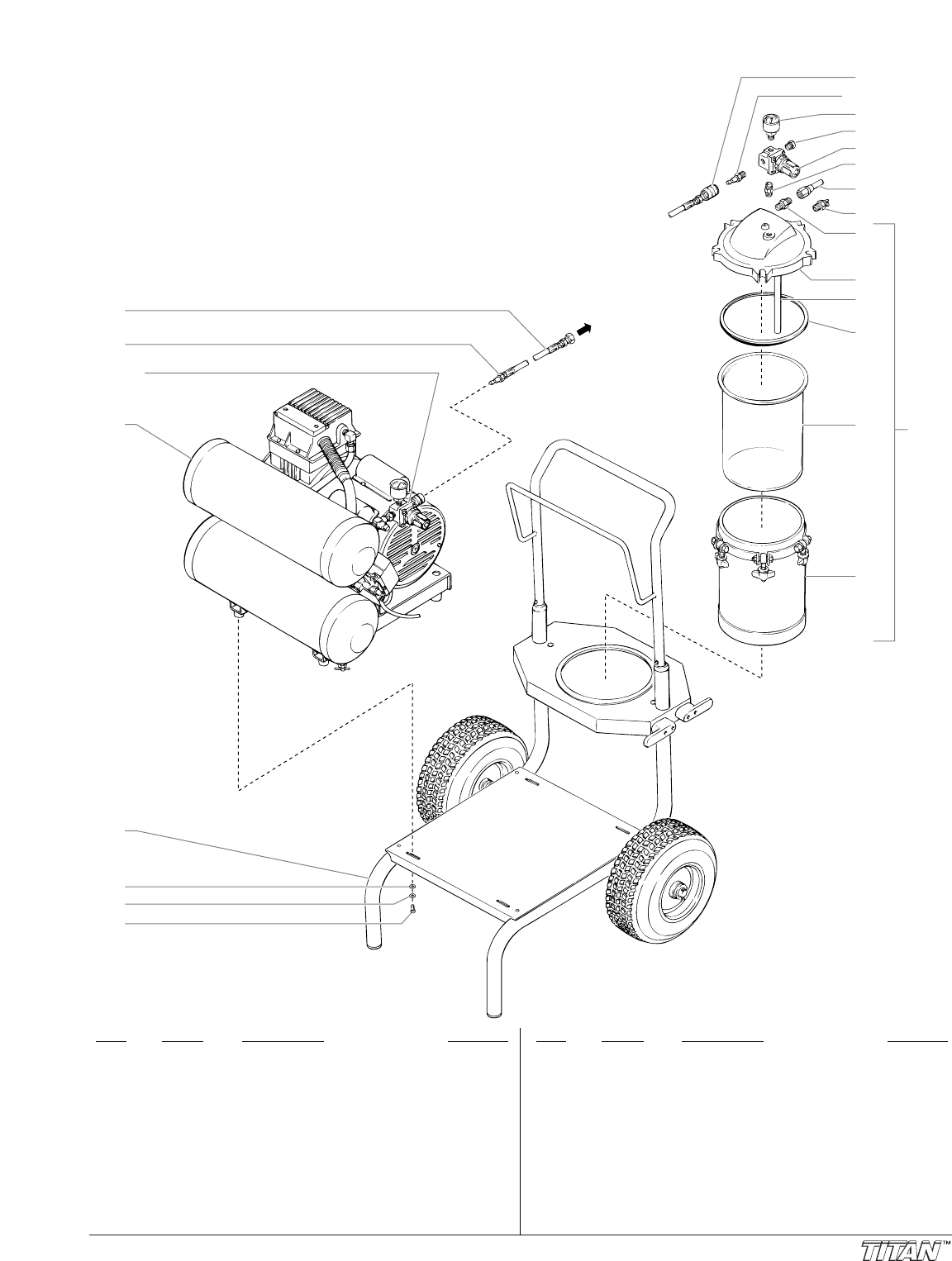 TITAN™