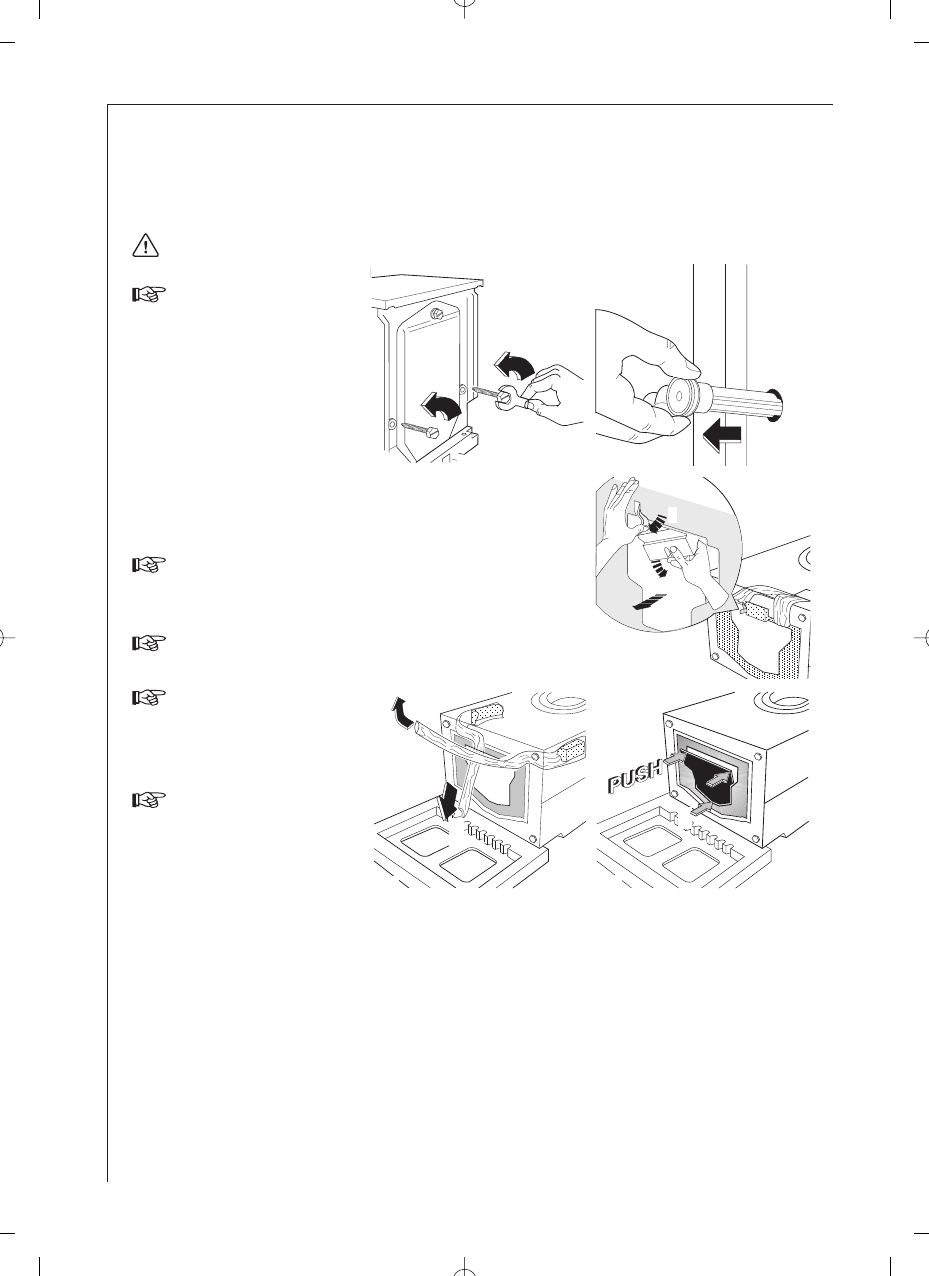 PUSH