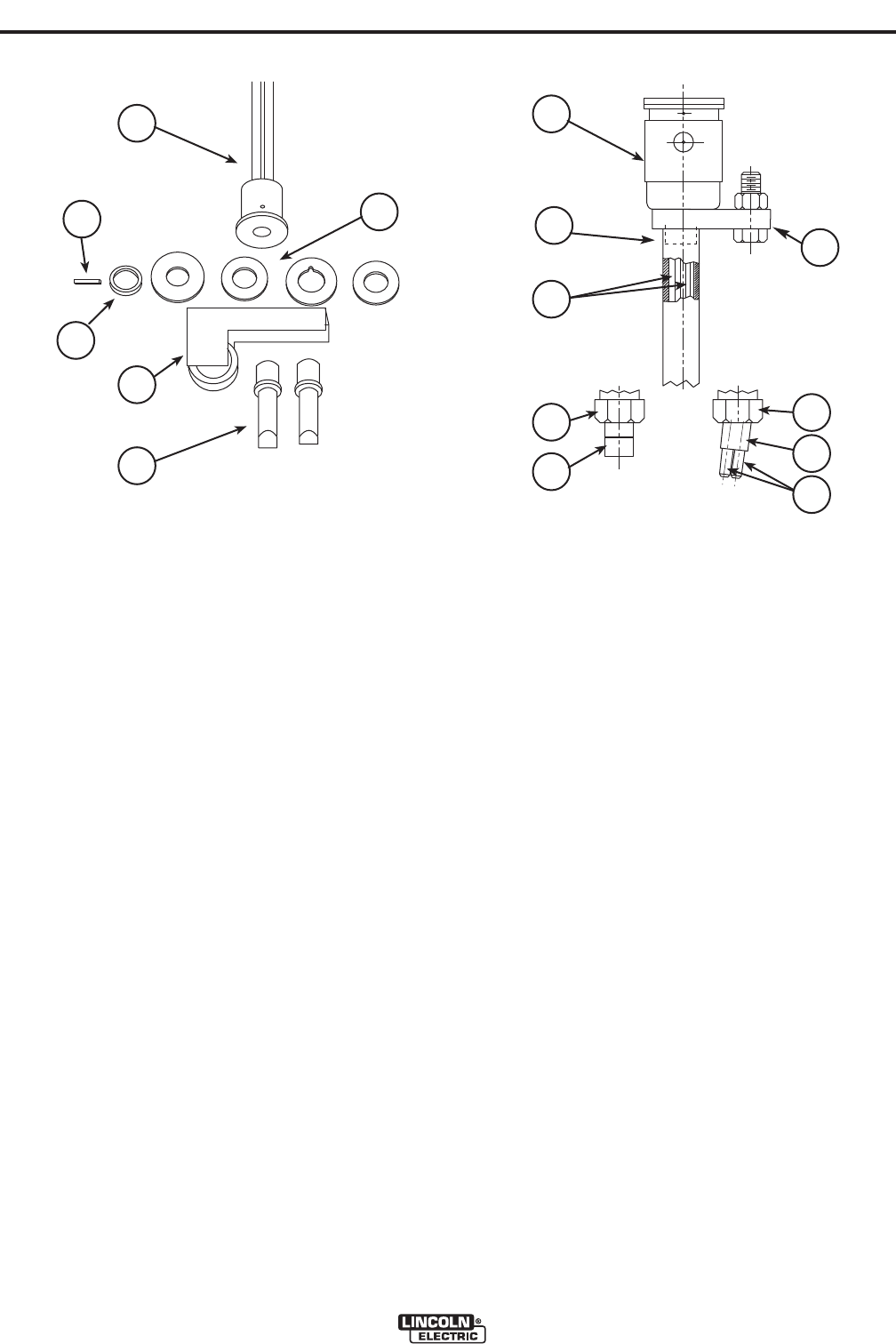 LINCOLN ®
ELECTRIC