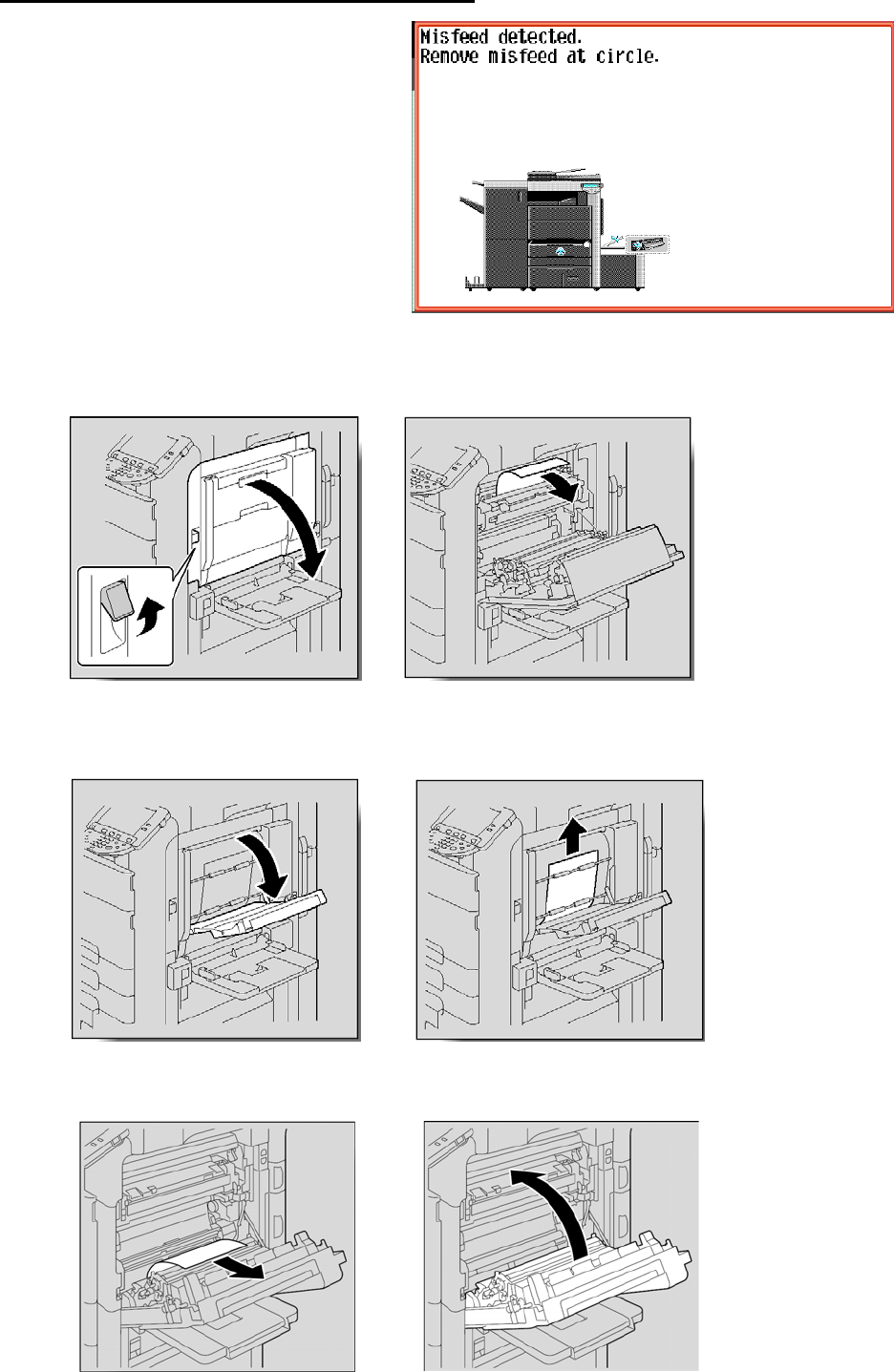 Misfeed detected.
Remove misfeed at circle.