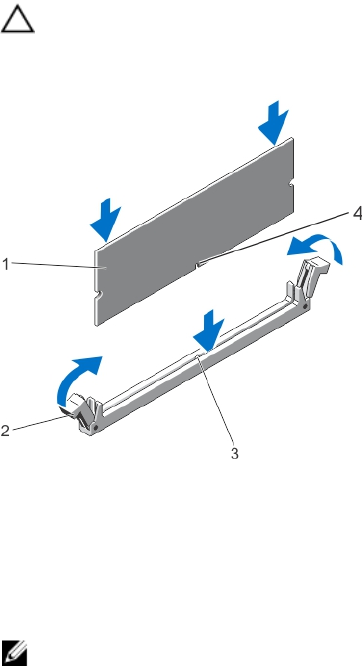 4

1

2

3