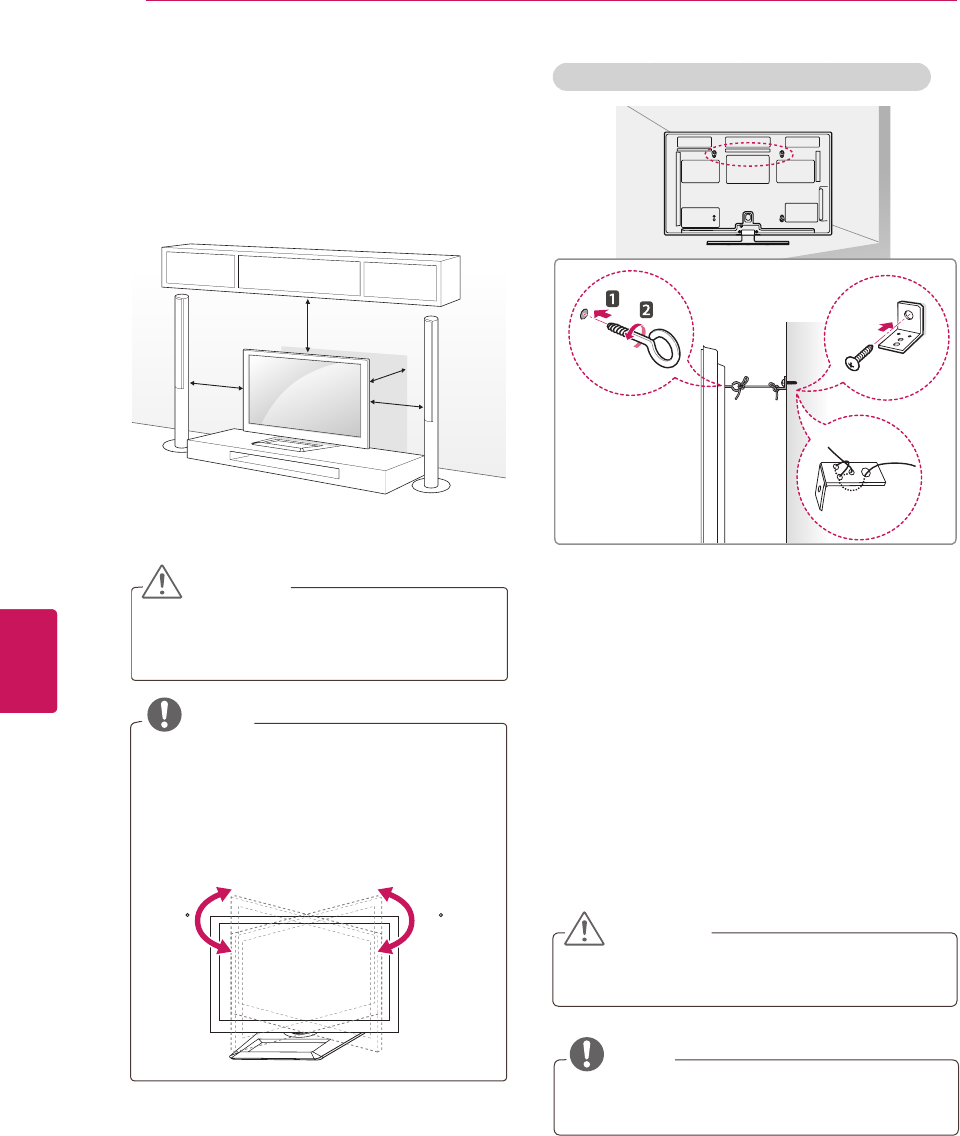 1
2