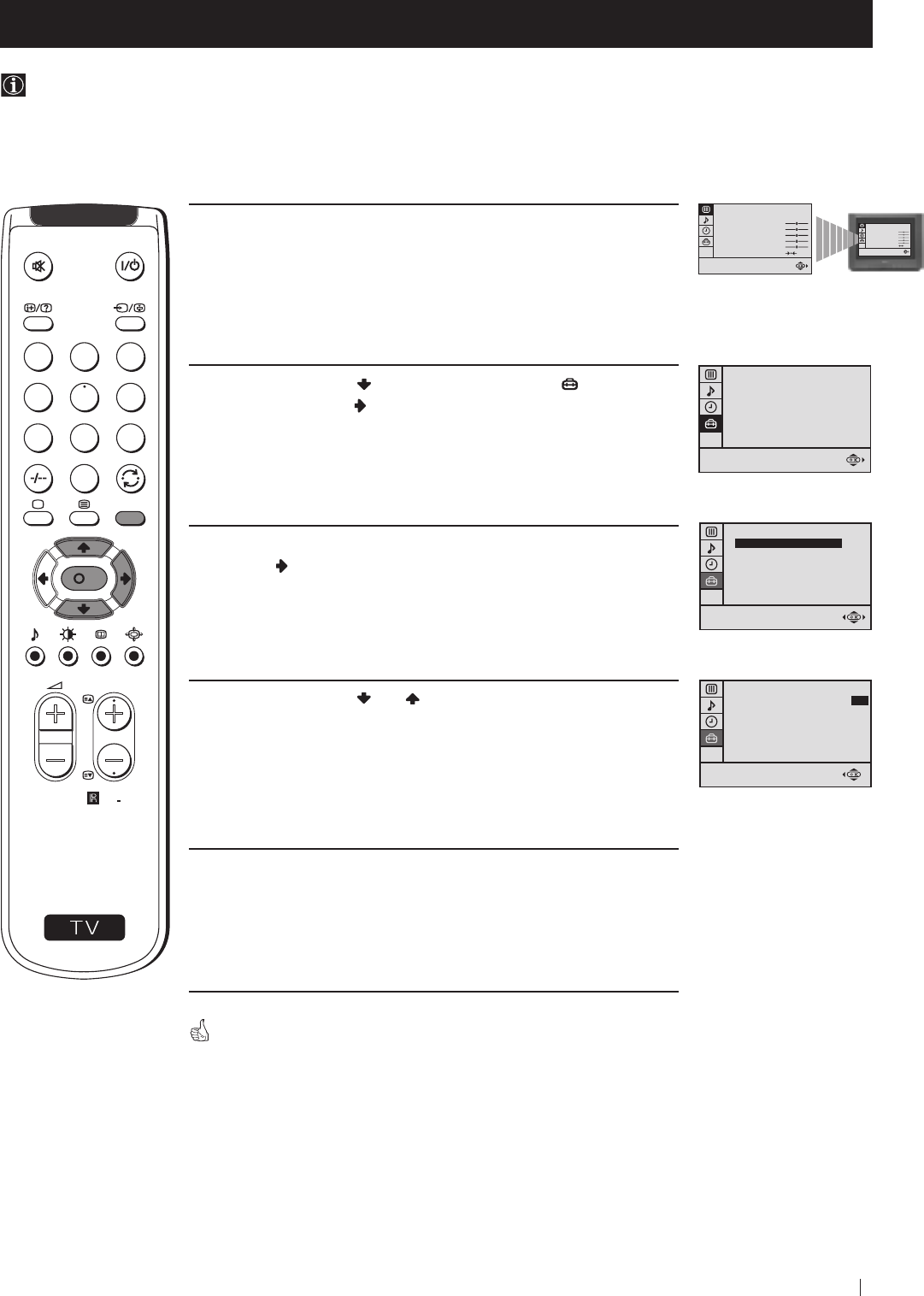 -/--

TV