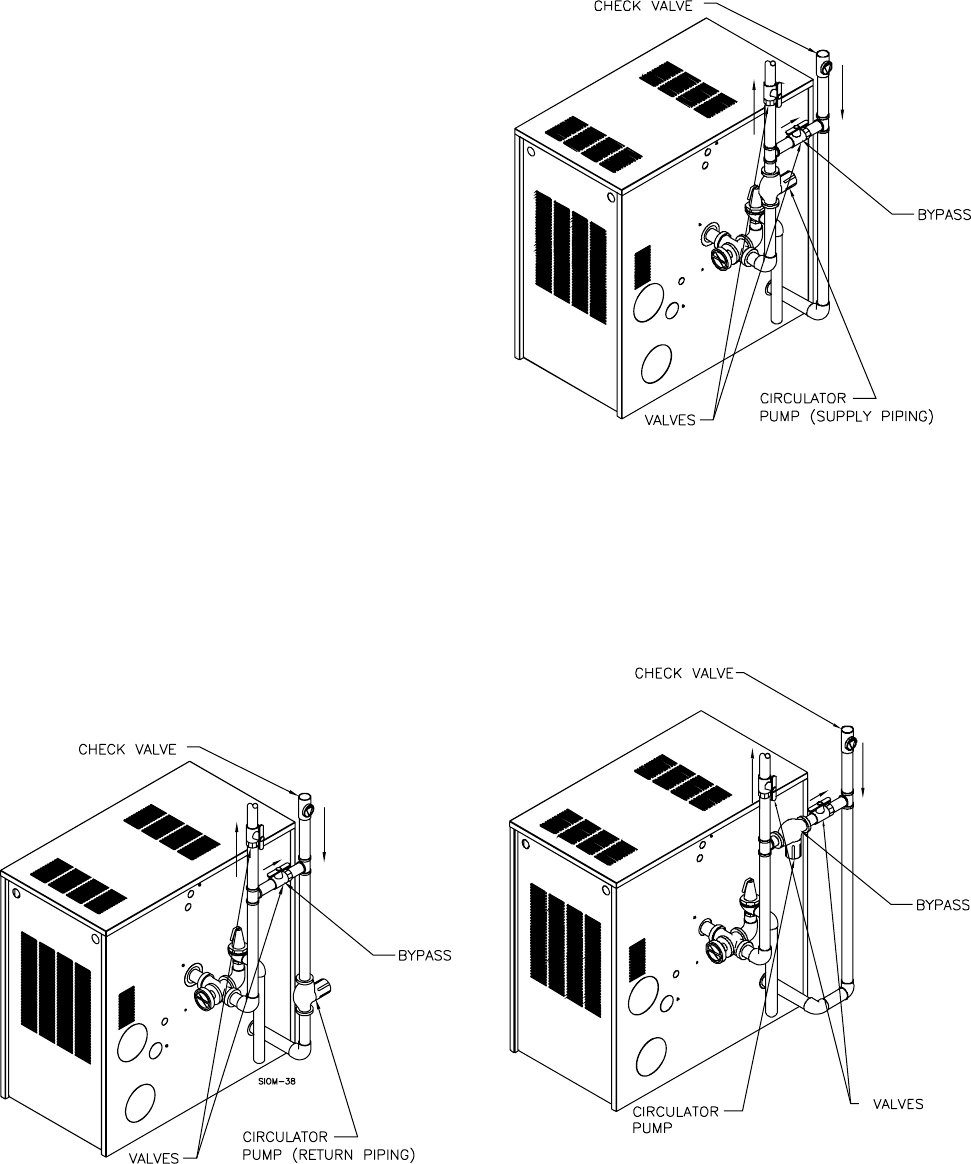 CHECK VALVE

BYPASS

CIRCULATOR PUMP (SUPPLY PIPING)

VALVES

CHECK VALVE

BYPASS

SIOM-38

VALVES

CIRCULATOR PUMP (RETURN PIPING)

CHECK VALVE

BYPASS

CIRCULATOR PUMP

VALVES