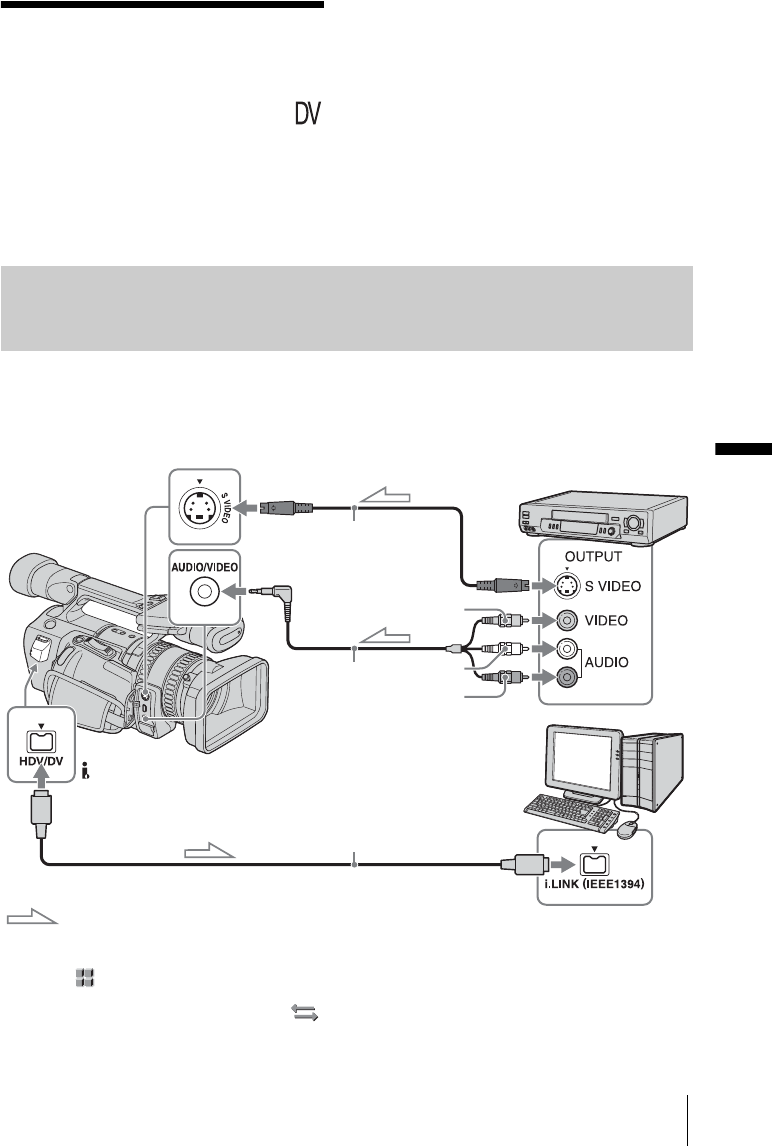 DV

S VIDEO

AUDIO/VIDEO

OUTPUT

S VIDEO

VIDEO

AUDIO

HDV/DV

i.LINK (IEEE1394)