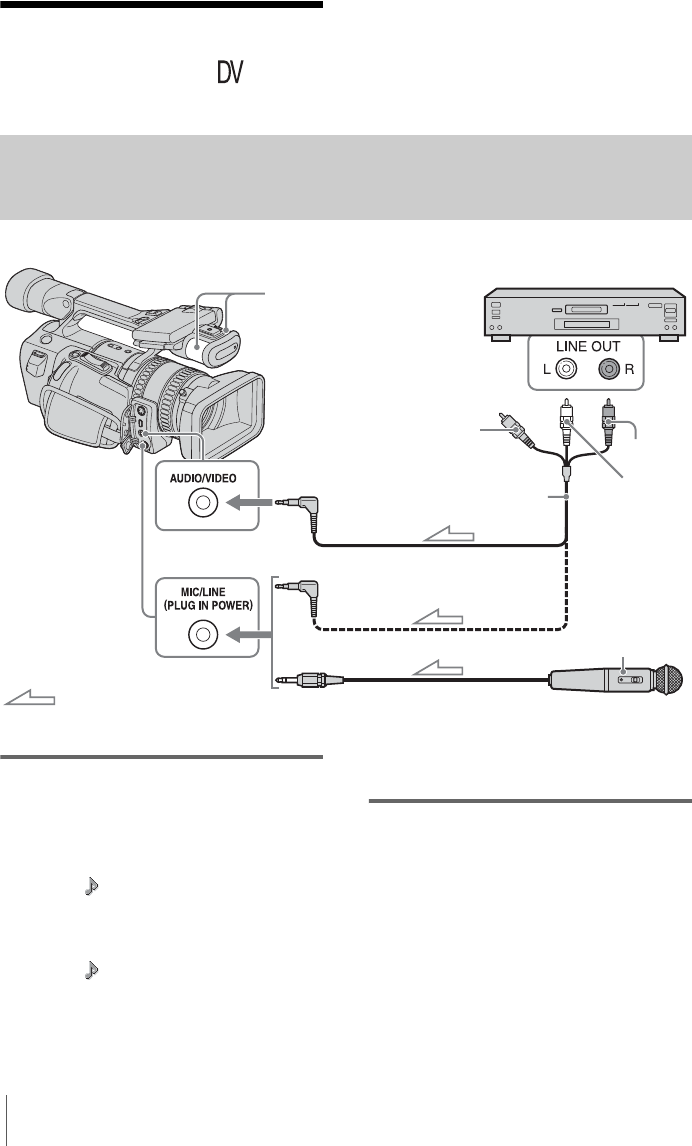 DV

LINE OUT

L R

AUDIO/VIDEO

MIC/LINE (PLUG IN POWER)