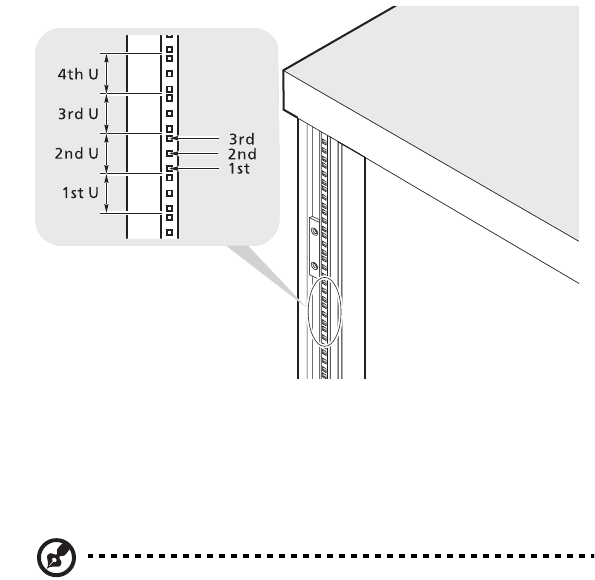 4th U
3rd U
2nd U
1st U
3rd
2nd
1st