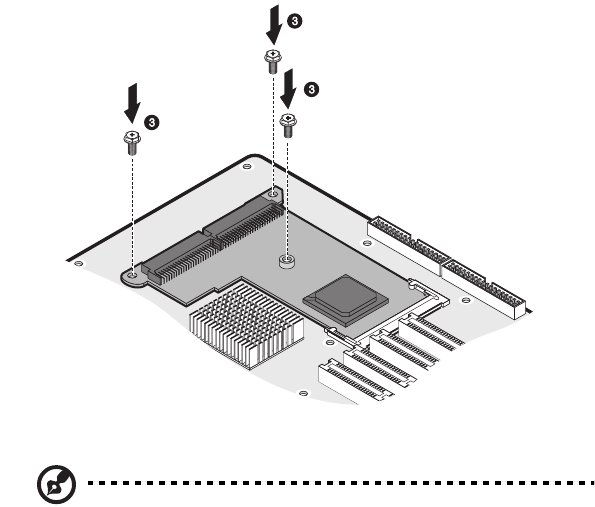 3

3

3