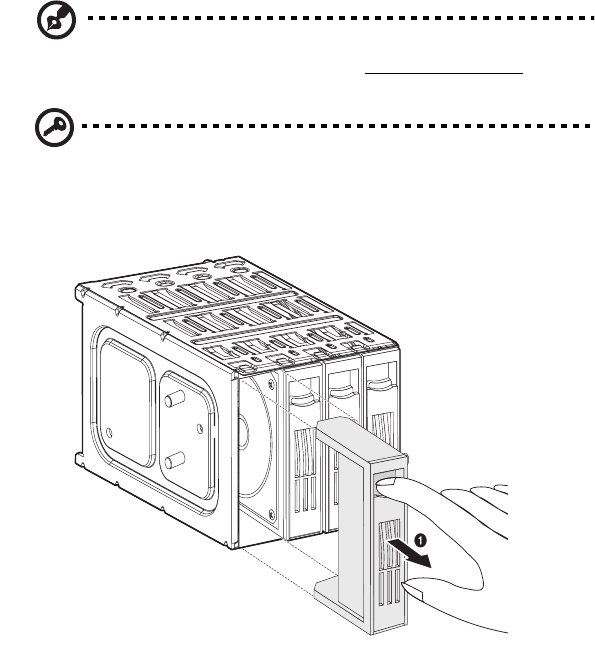 1