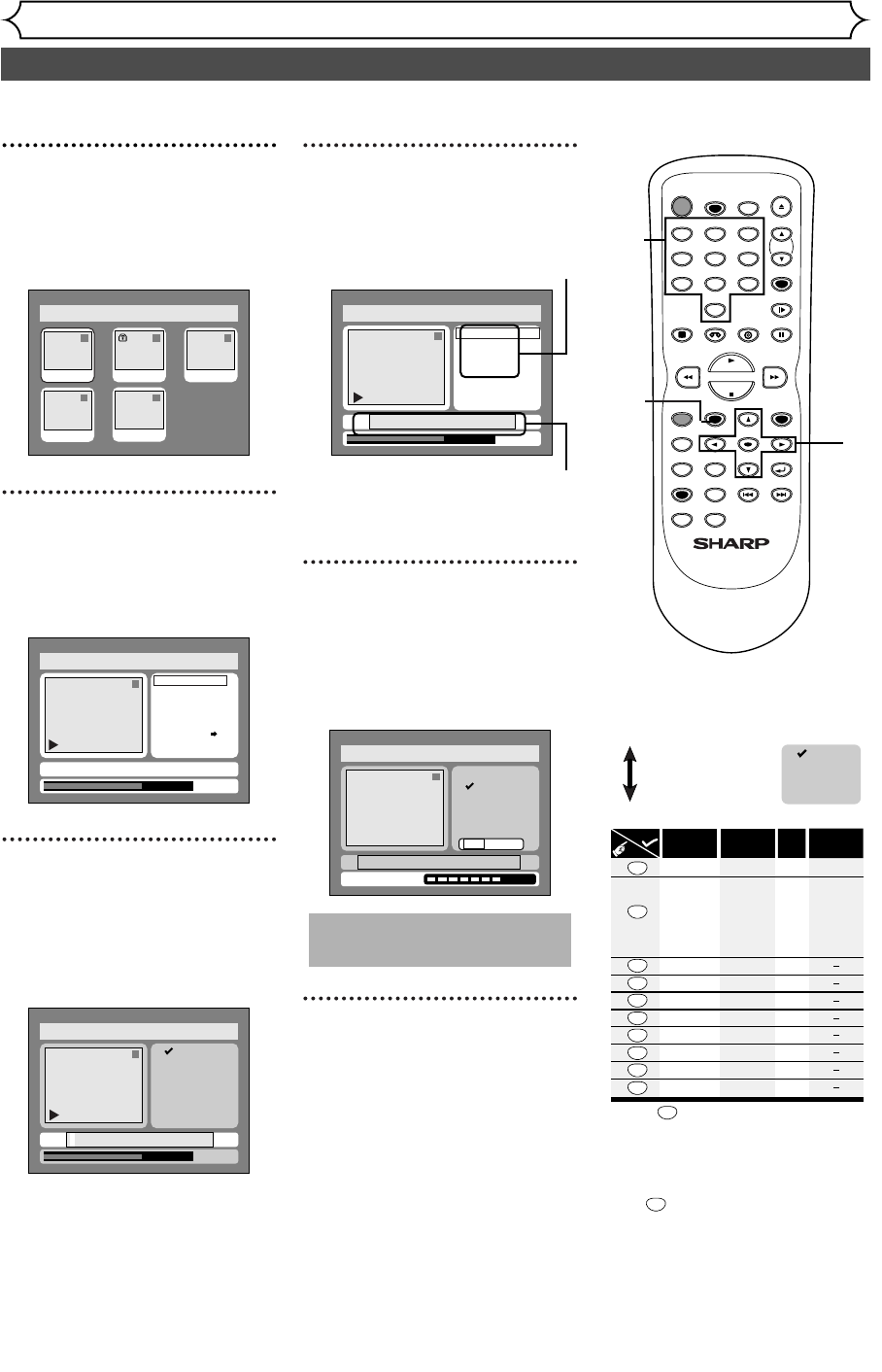 SHARP