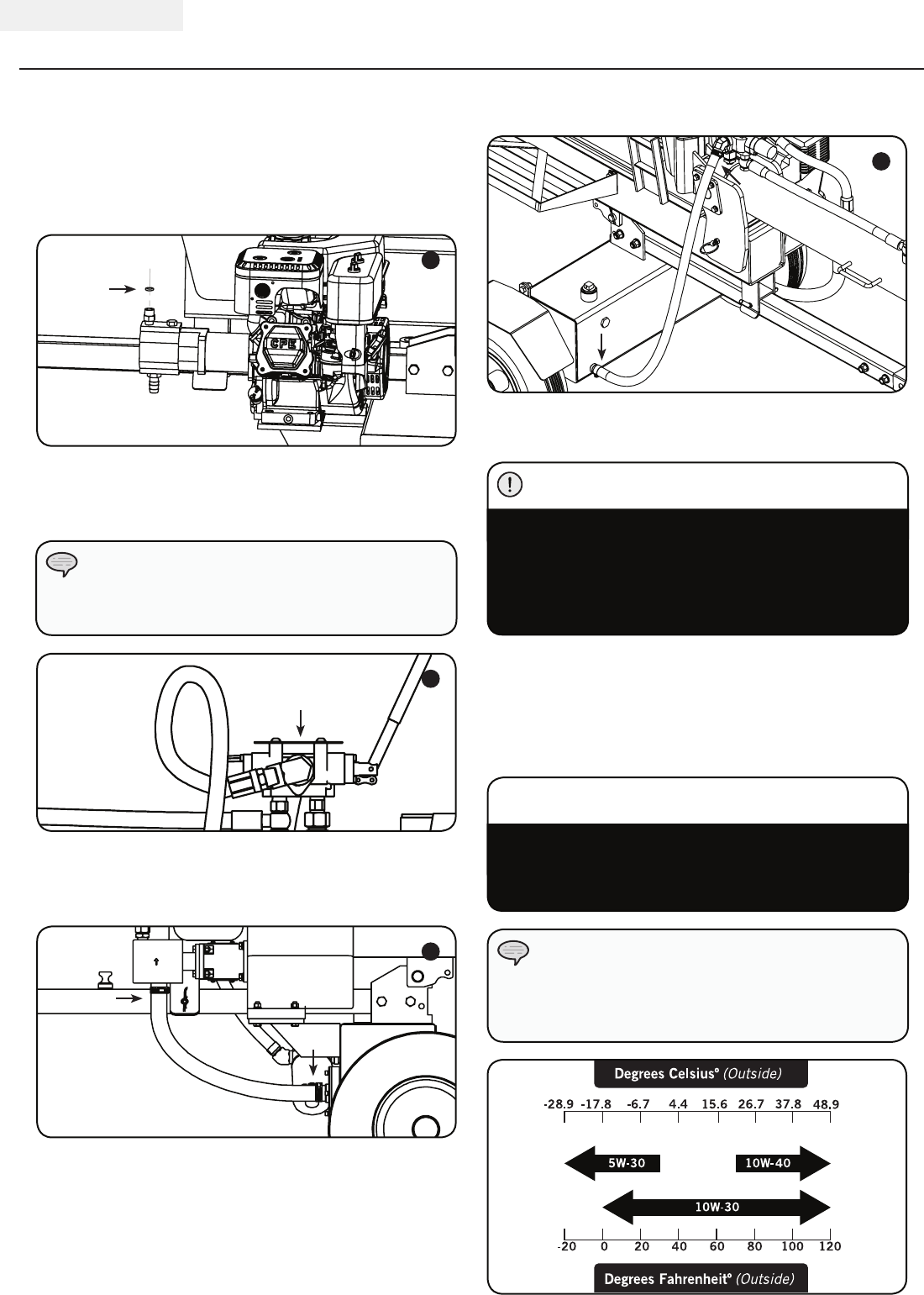 CPE

Degrees Celsius° (Outside)

-28.9 -17.8 -6.7 4.4 15.6 26.7 37.8 48.9

5W-30

10W-40

10W-30

-20 0 20 40 60 80 100 120

Degrees Fahrenheit° (Outside)