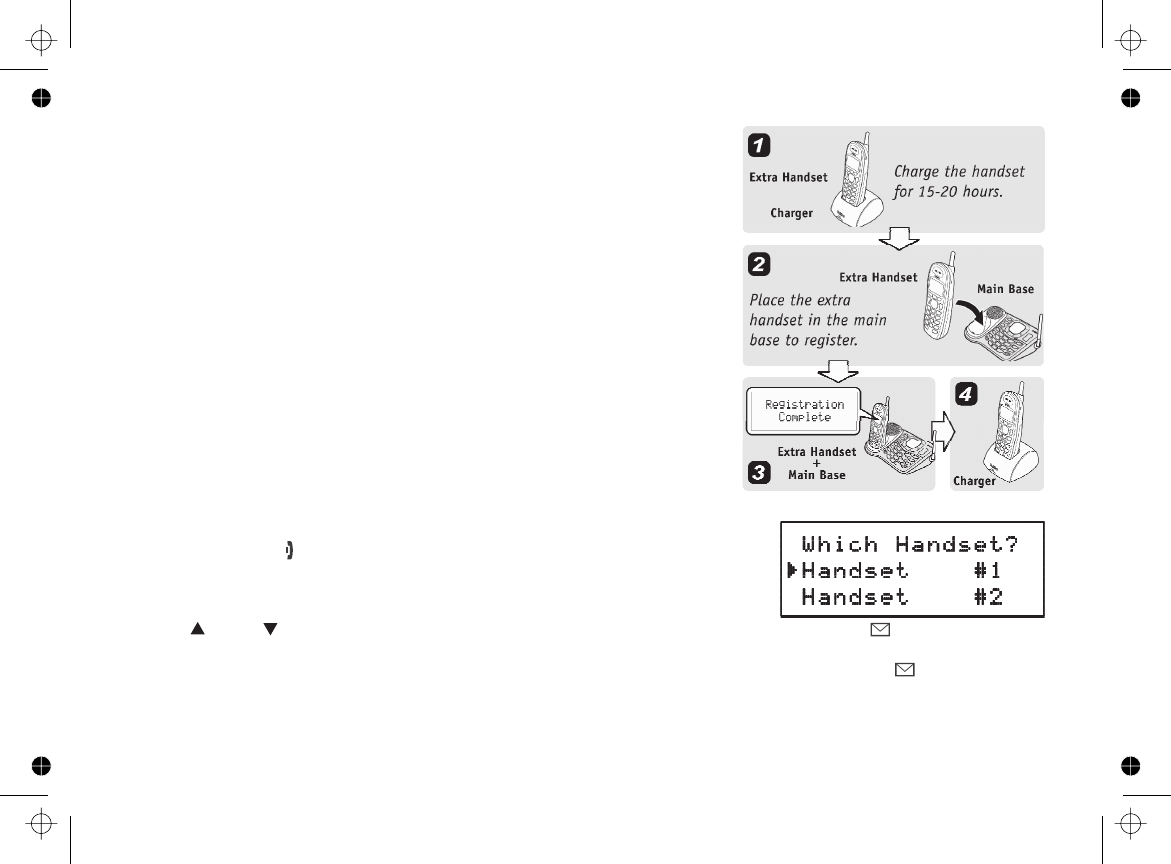 1
Extra Handset
Charger
Charge the handset for 15-20 hours.

2
Extra Handset
Main Base
Place the extra handset in the main base to register.

Registration Complete
Extra Handset + Main Base
3

4
Charger

Which Handset?
Handset #1
Handset #2