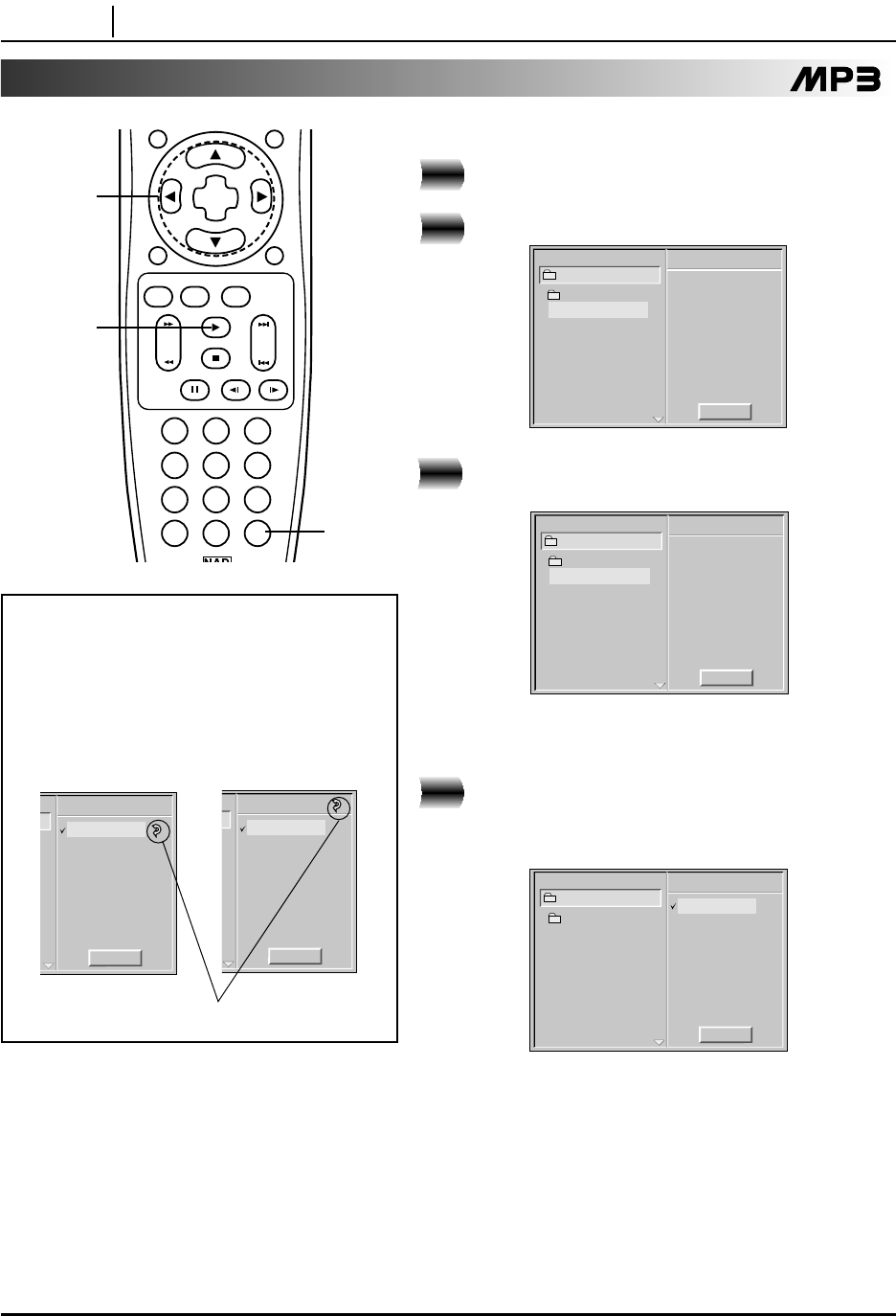 MP3

NAD